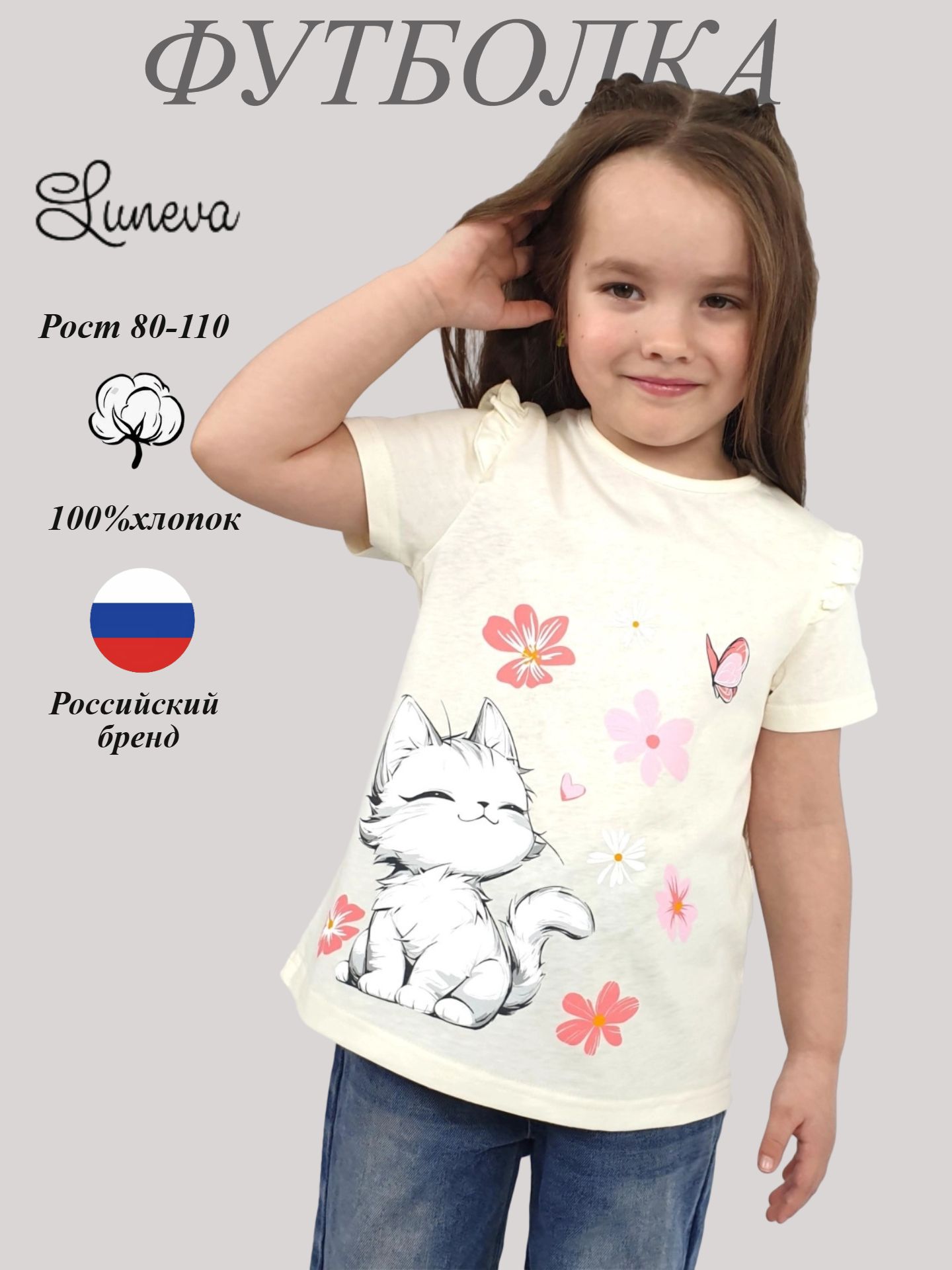 ФУТБОЛКА

Luneva

Рост 80-110

100%хлопок

Российский бренд