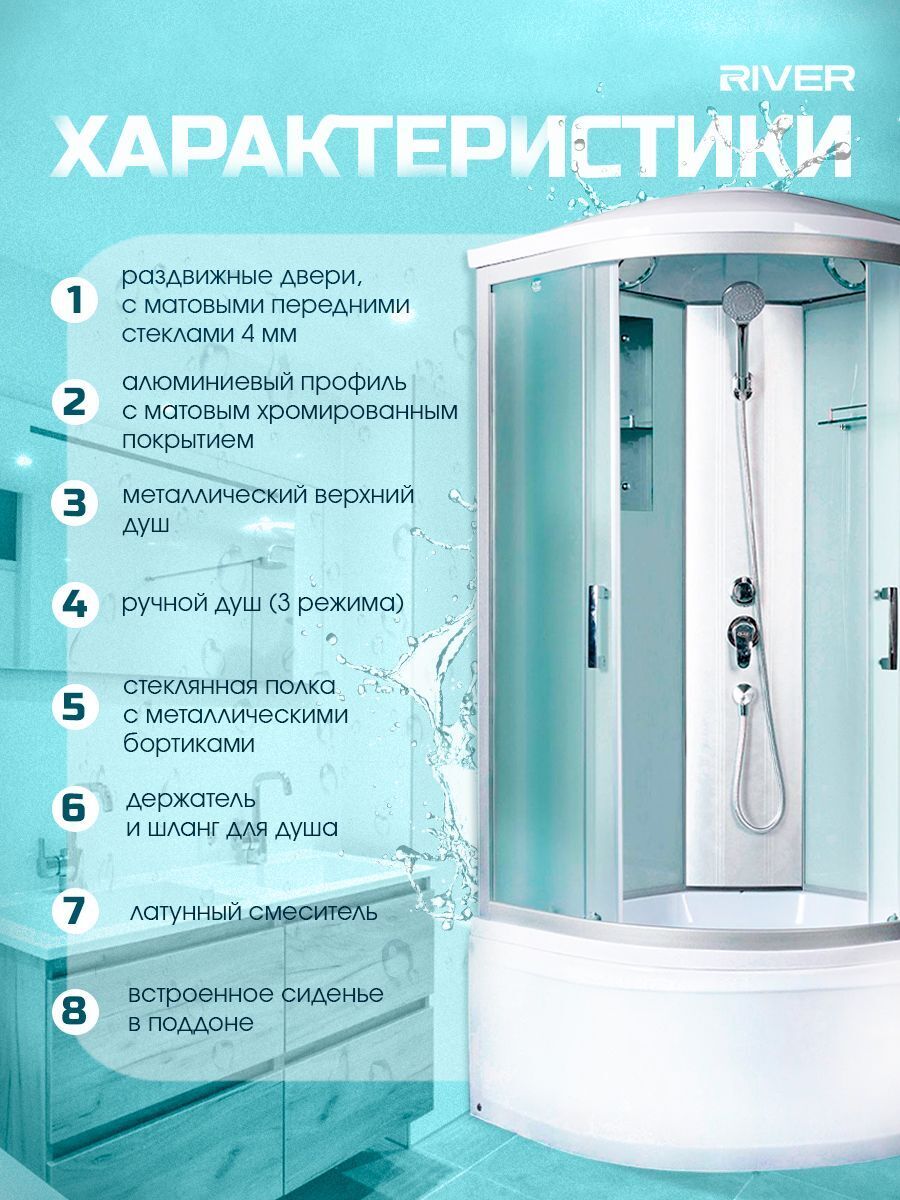 RIVER

ХАРАКТЕРИСТИКИ

1 раздвижные двери, с матовыми передними стеклами 4 мм

2 алюминиевый профиль с матовым хромированным покрытием

3 металлический верхний душ

4 ручной душ (3 режима)

5 стеклянная полка с металлическими бортиками

6 держатель и шланг для душа

7 латунный смеситель

8 встроенное сиденье в поддоне