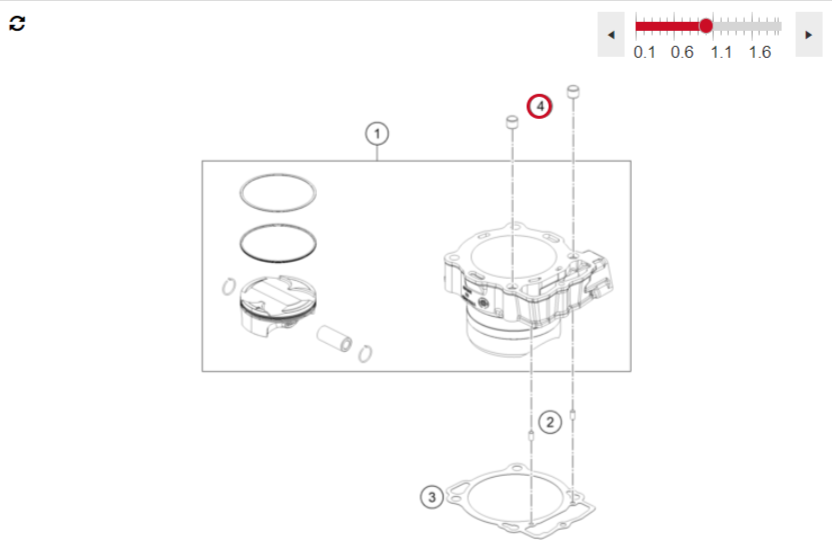 0.1 0.6 1.1 1.6

4

1

2

3