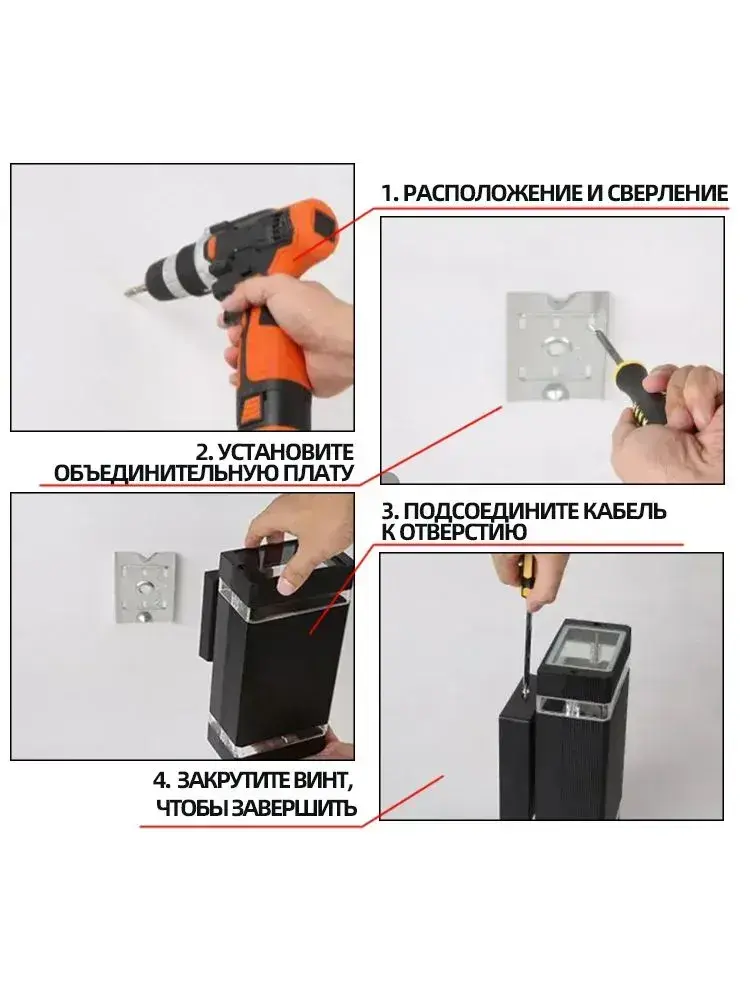 1. РАСПОЛОЖЕНИЕ И СВЕРЛЕНИЕ

2. УСТАНОВИТЕ ОБЪЕДИНИТЕЛЬНУЮ ПЛАТУ

3. ПОДСОЕДИНИТЕ КАБЕЛЬ К ОТВЕРСТИЮ

4. ЗАКРУТИТЕ ВИНТ, ЧТОБЫ ЗАВЕРШИТЬ