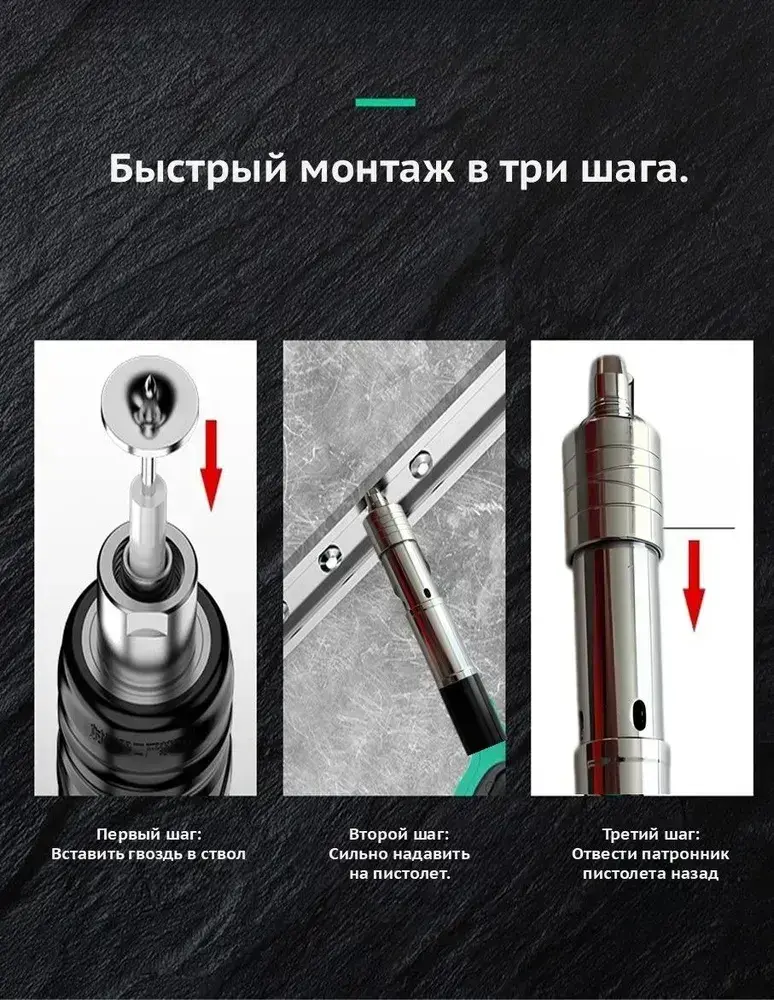 Быстрый монтаж в три шага.

Первый шаг:
Вставить гвоздь в ствол

Второй шаг:
Сильно надавить
на пистолет.

Третий шаг:
Отвести патронник
пистолета назад