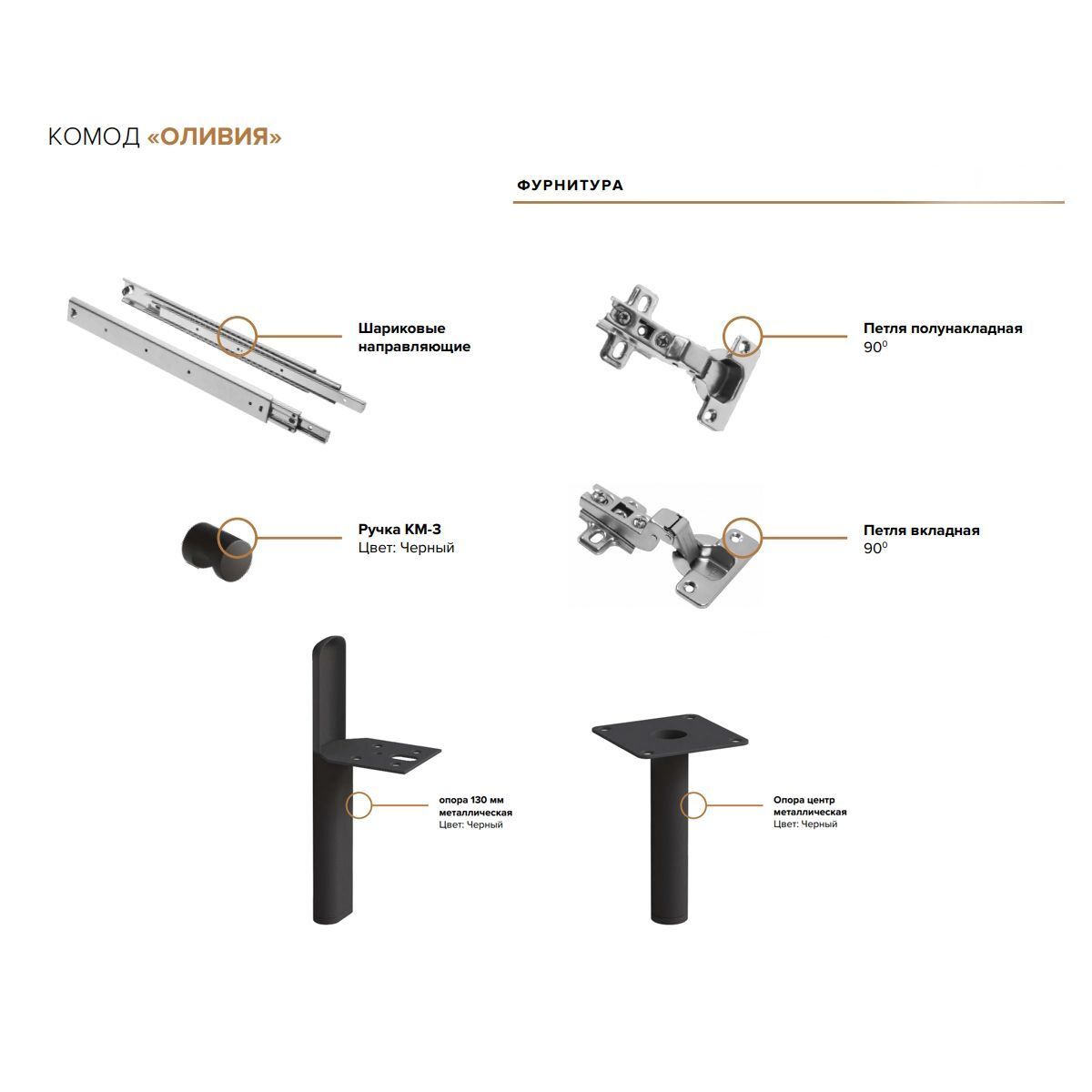 КОМОД «ОЛИВИЯ»

ФУРНИТУРА

Шариковые направляющие

Петля полунакладная
$90^0$

Ручка КМ-3
Цвет: Черный

Петля вкладная
$90^0$

опора 130 мм металлическая
Цвет: Черный

Опора центр металлическая
Цвет: Черный