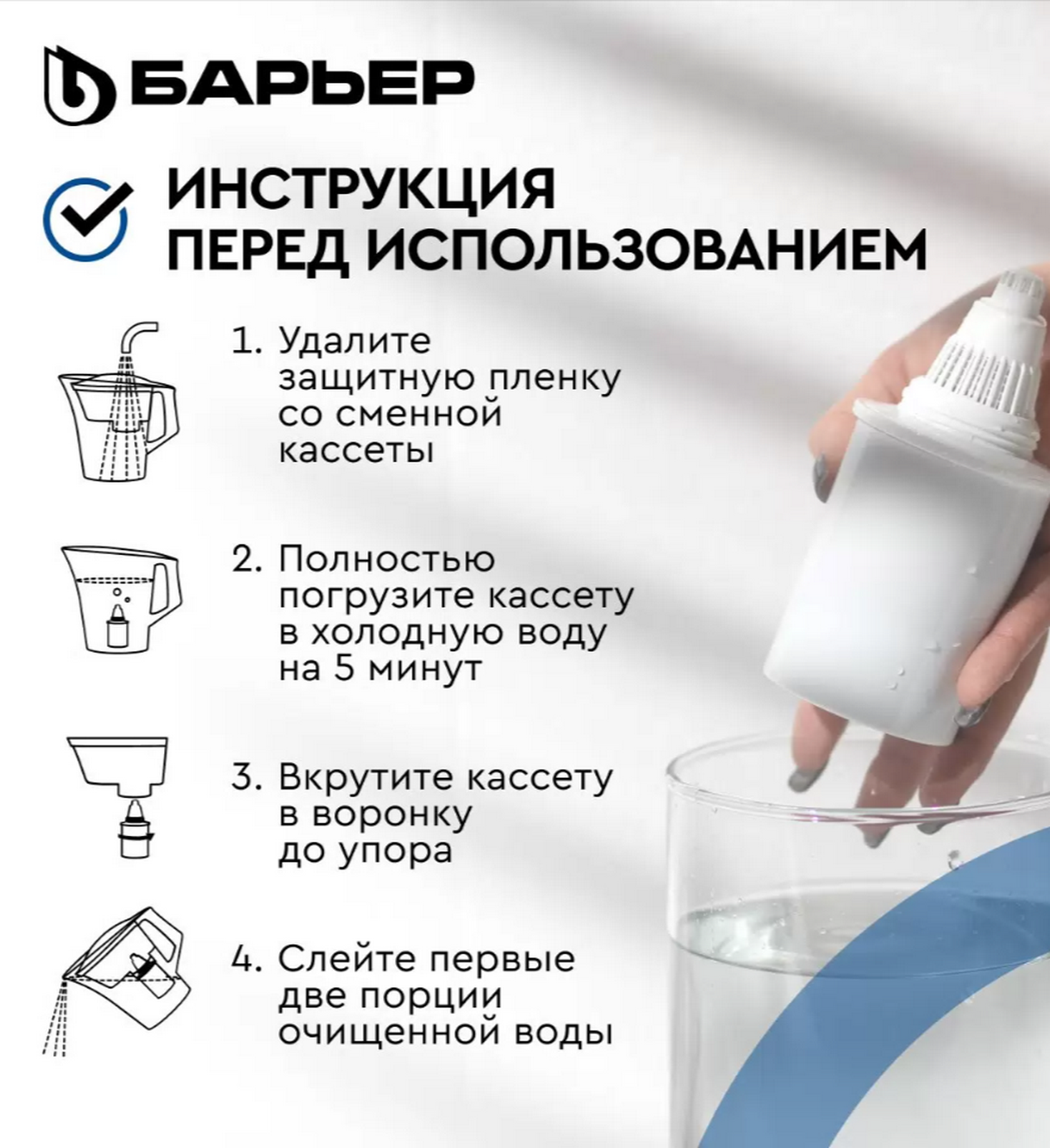 БАРЬЕР

ИНСТРУКЦИЯ
ПЕРЕД ИСПОЛЬЗОВАНИЕМ

1. Удалите защитную пленку со сменной кассеты

2. Полностью погрузите кассету в холодную воду на 5 минут

3. Вкрутите кассету в воронку до упора

4. Слейте первые две порции очищенной воды