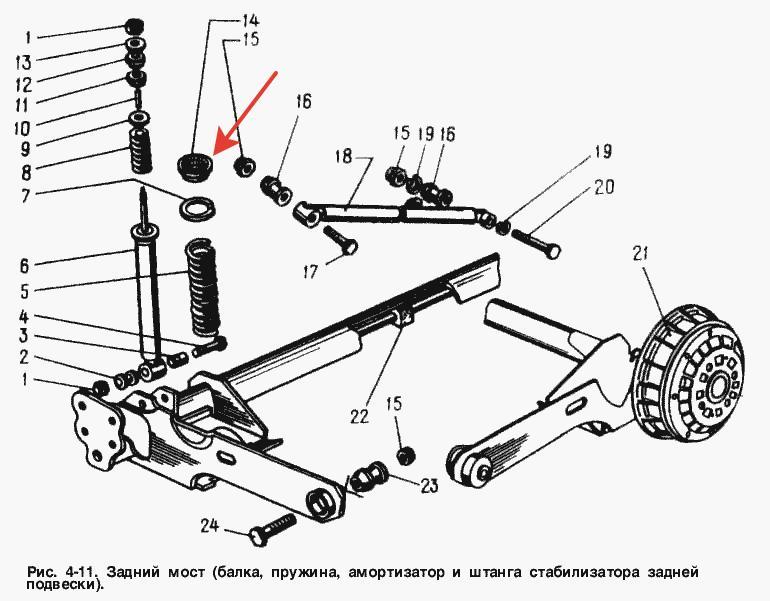 1
13
12
11
10
9
8
7
6
5
4
3
2
1
14
15
16
18
15
19
16
19
20
17
21
22
15
23
24

Рис. 4-11. Задний мост (балка, пружина, амортизатор и штанга стабилизатора задней подвески).