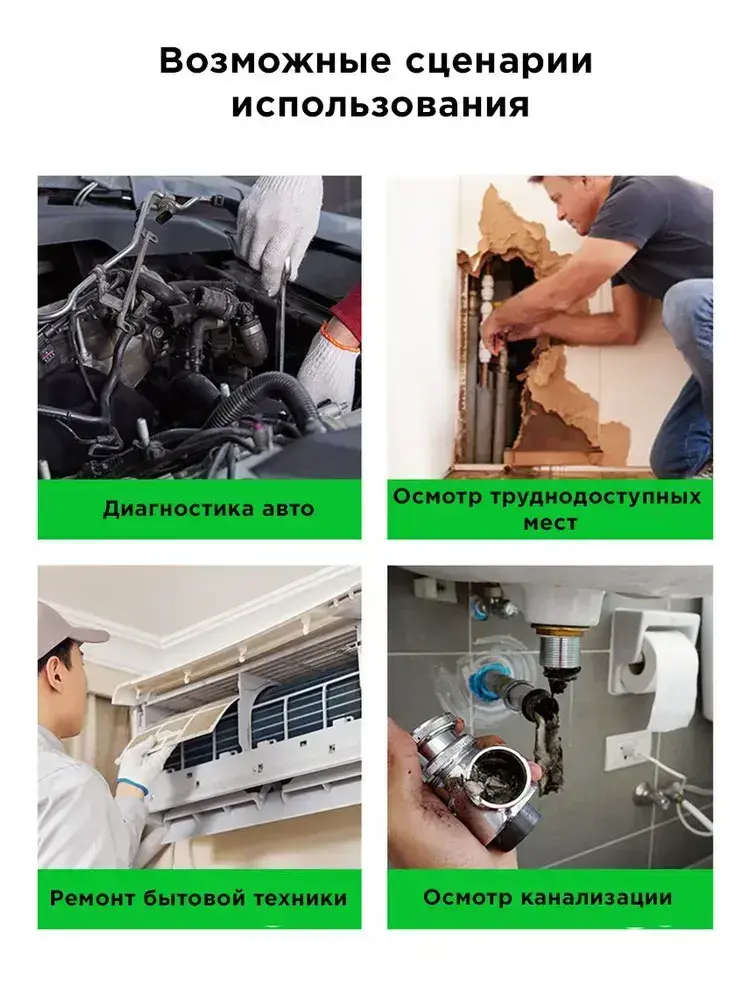 Возможные сценарии использования

Диагностика авто

Осмотр труднодоступных мест

Ремонт бытовой техники

Осмотр канализации