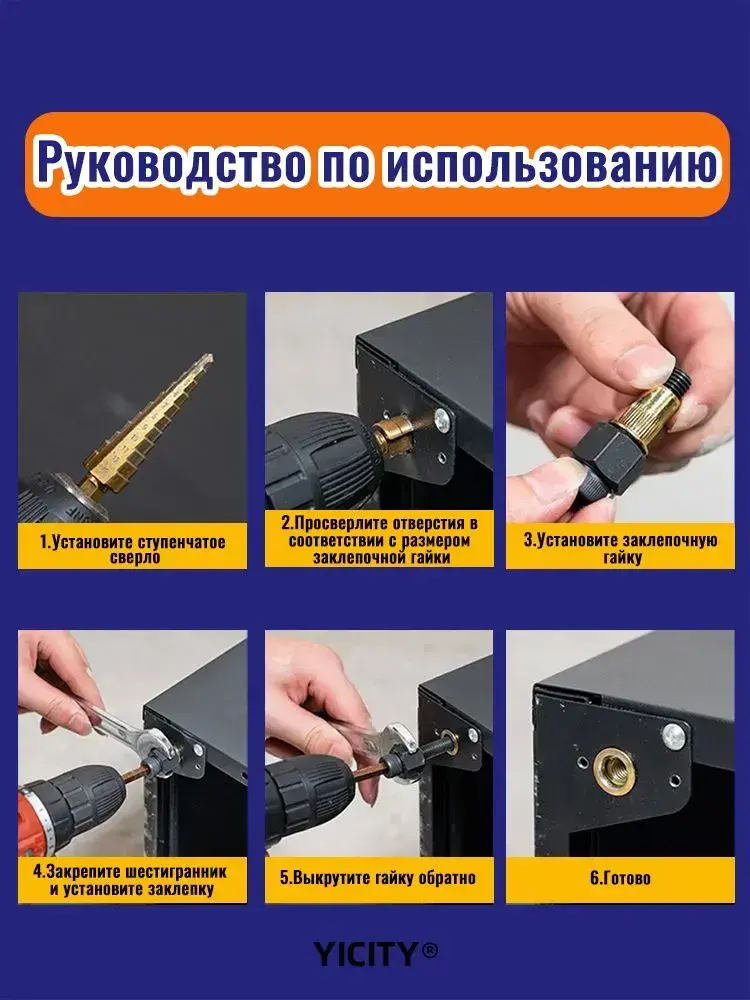 Руководство по использованию

1.Установите ступенчатое сверло

2.Просверлите отверстия в соответствии с размером заклепочной гайки

3.Установите заклепочную гайку

4.Закрепите шестигранник и установите заклепку

5.Выкрутите гайку обратно

6.Готово

YICITY®