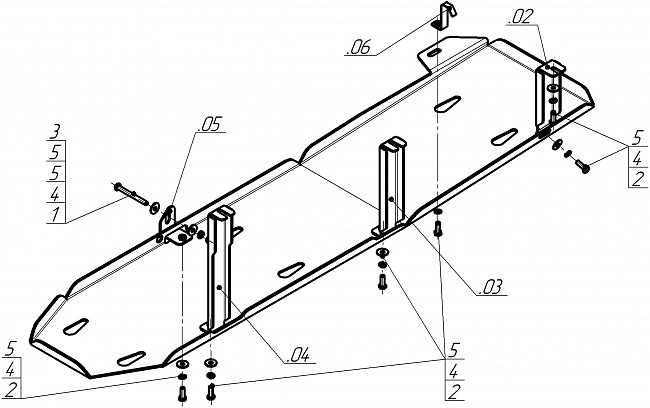 .06
.02
.05
3
5
5
4
1
5
4
2
.03
.04
5
4
2
5
4
2