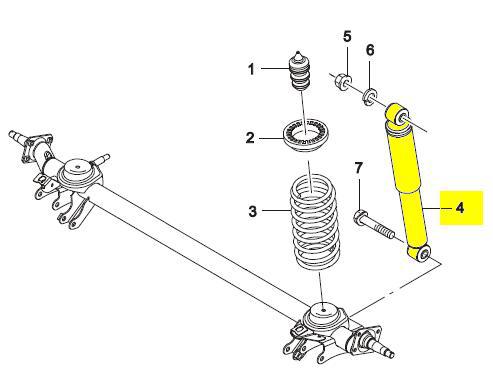 5
6
1
2
7
3
4