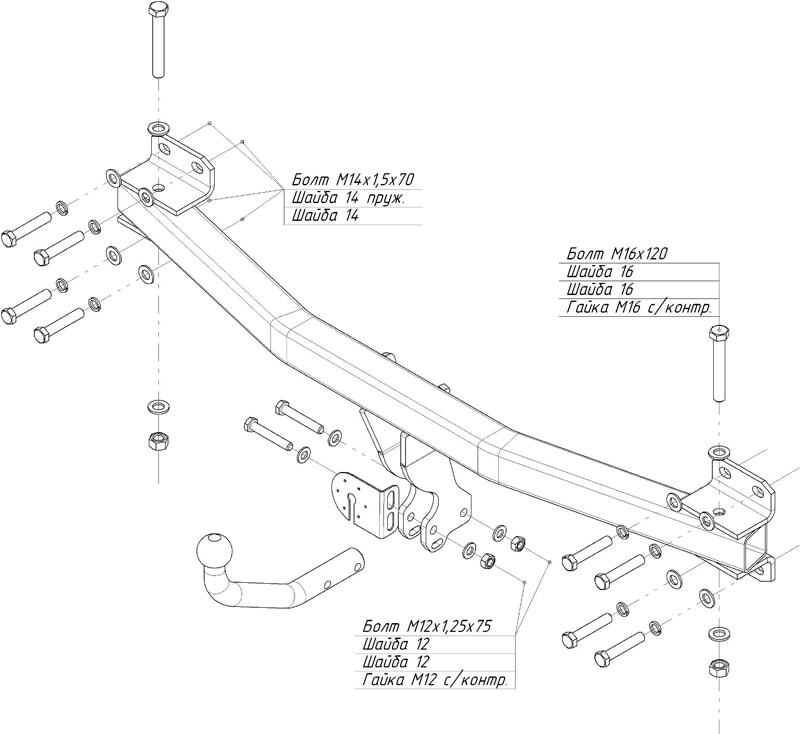 Болт М14х1,5х70
Шайба 14 пруж.
Шайба 14

Болт М16х120
Шайба 16
Шайба 16
Гайка М16 с/контр.

Болт М12х1,25х75
Шайба 12
Шайба 12
Гайка М12 с/контр.