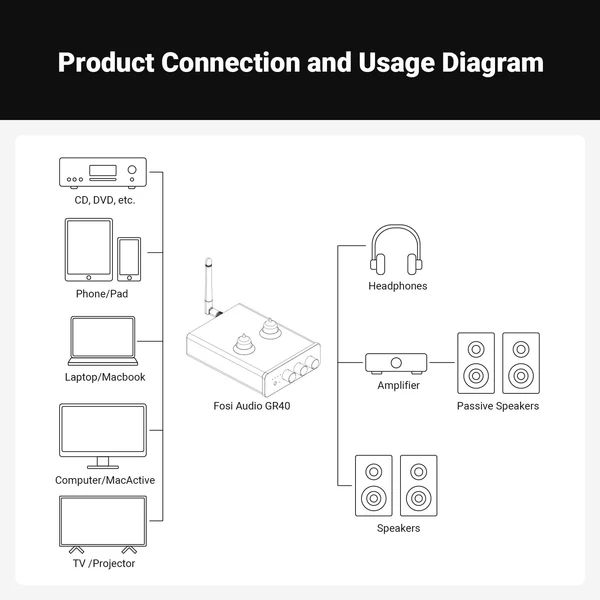 Product Connection and Usage Diagram

CD, DVD, etc.

Phone/Pad

Laptop/Macbook

Computer/MacActive

TV /Projector

Fosi Audio GR40

Headphones

Amplifier

Passive Speakers

Speakers