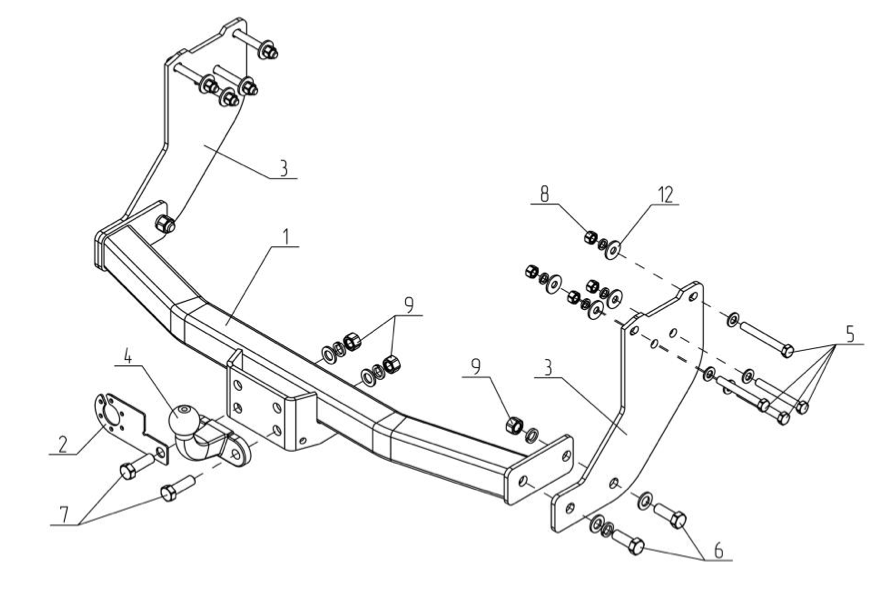 3
8
12
1
9
5
4
9
3
2
7
6