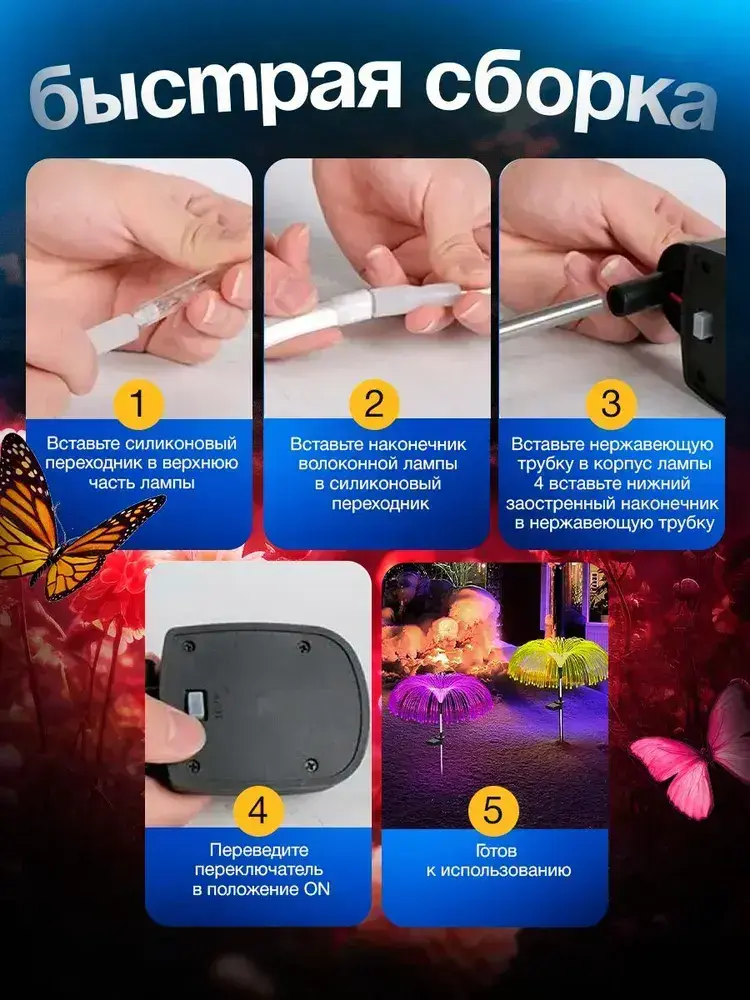 быстрая сборка

1
Вставьте силиконовый переходник в верхнюю часть лампы

2
Вставьте наконечник волоконной лампы в силиконовый переходник

3
Вставьте нержавеющую трубку в корпус лампы 4 вставьте нижний заостренный наконечник в нержавеющую трубку

4
Переведите переключатель в положение ON

5
Готов к использованию