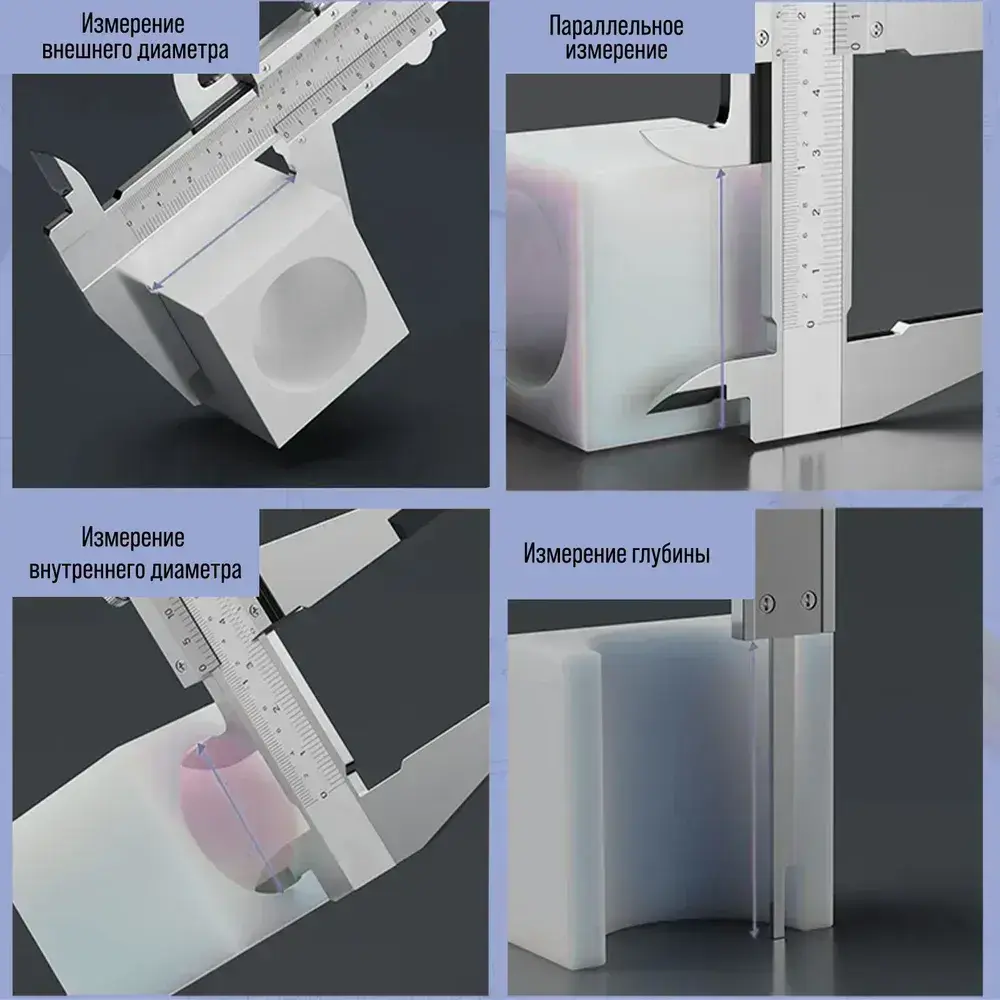 Измерение внешнего диаметра

Параллельное измерение

Измерение внутреннего диаметра

Измерение глубины