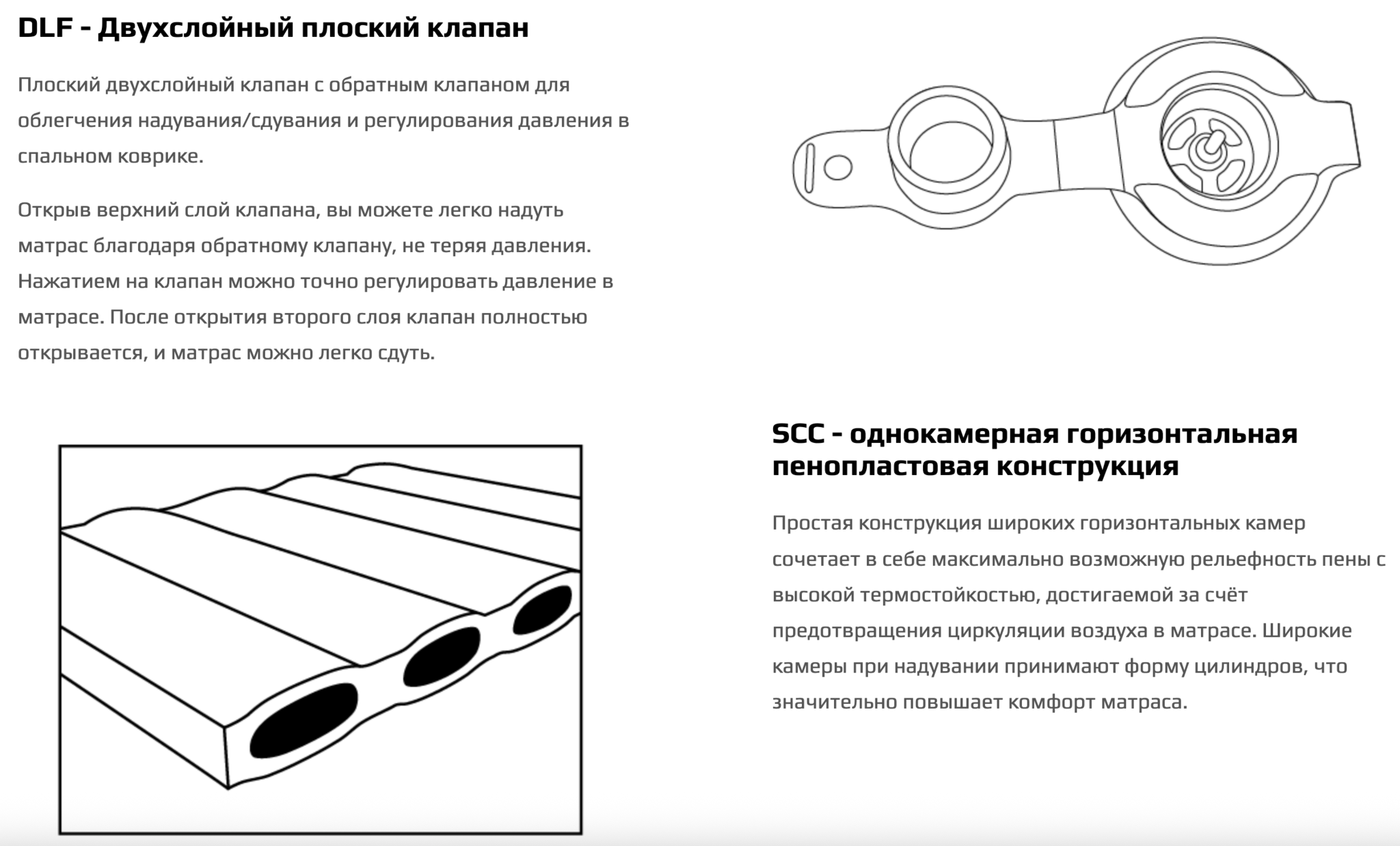 DLF - Двухслойный плоский клапан

Плоский двухслойный клапан с обратным клапаном для облегчения надувания/сдувания и регулирования давления в спальном коврике.

Открыв верхний слой клапана, вы можете легко надуть матрас благодаря обратному клапану, не теряя давления. Нажатием на клапан можно точно регулировать давление в матрасе. После открытия второго слоя клапан полностью открывается, и матрас можно легко сдуть.

SCC - однокамерная горизонтальная пенопластовая конструкция

Простая конструкция широких горизонтальных камер сочетает в себе максимально возможную рельефность пены с высокой термостойкостью, достигаемой за счёт предотвращения циркуляции воздуха в матрасе. Широкие камеры при надувании принимают форму цилиндров, что значительно повышает комфорт матраса.