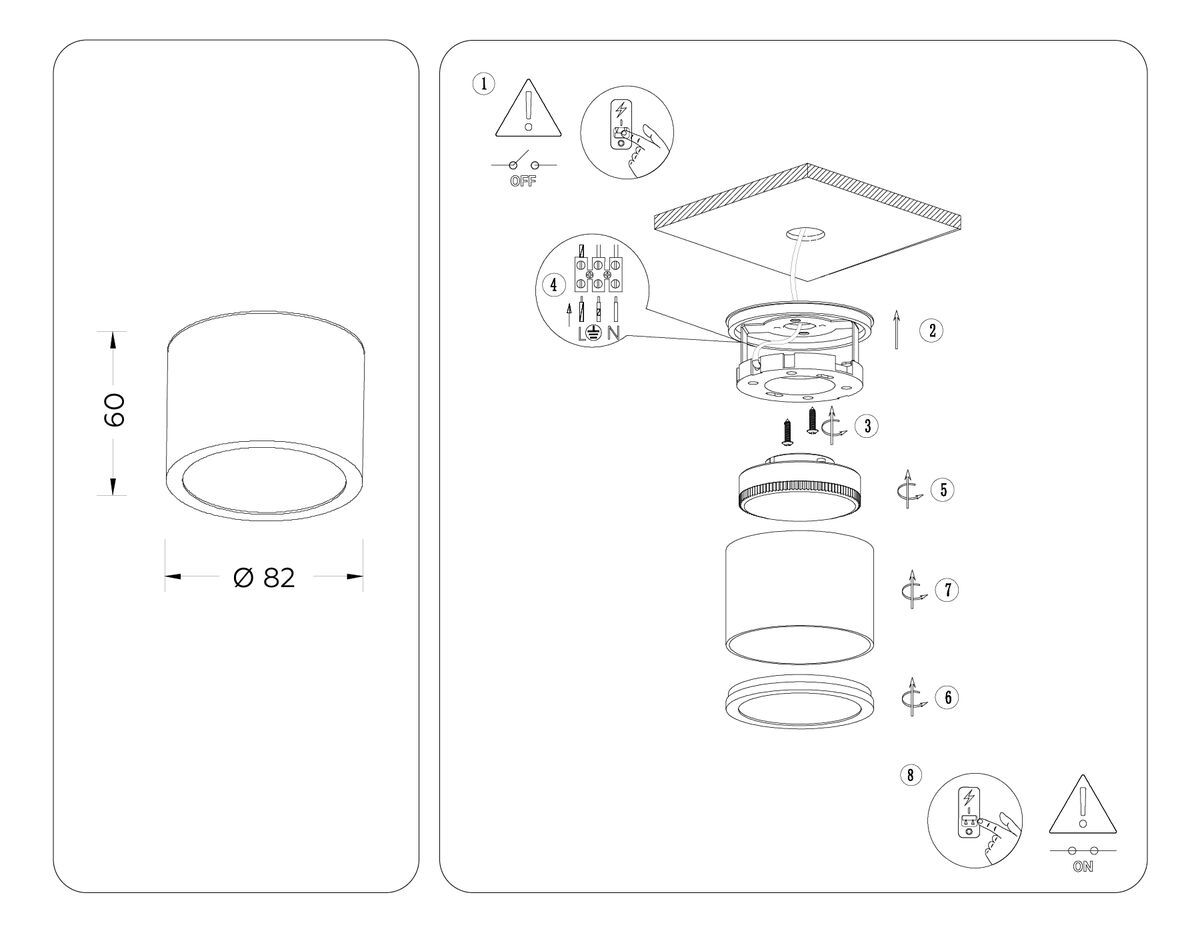 60

Ø 82

1

OFF

4

L N

2

3

5

7

6

8

ON