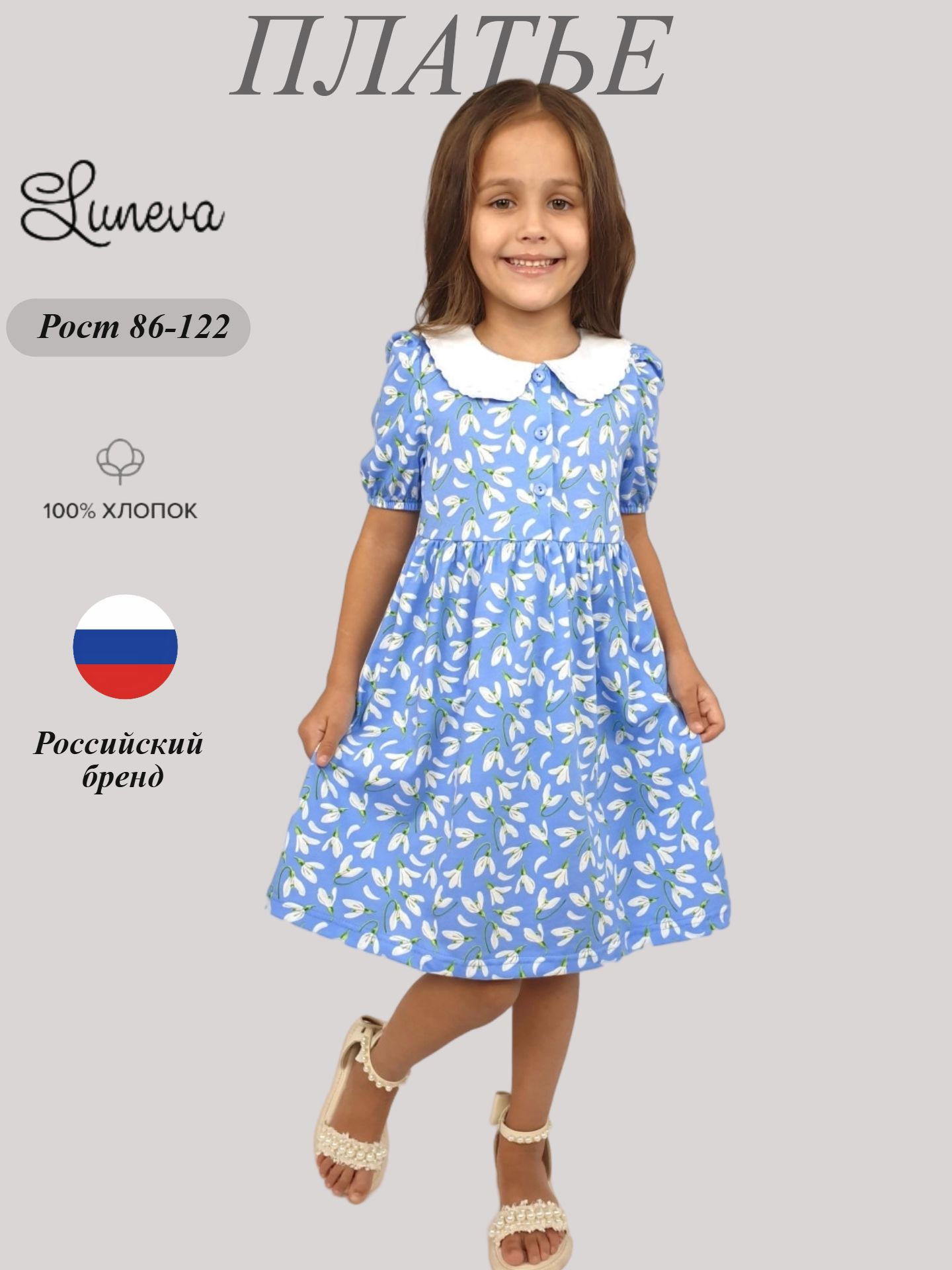 ПЛАТЬЕ

Luneva

Рост 86-122

100% ХЛОПОК

Российский бренд