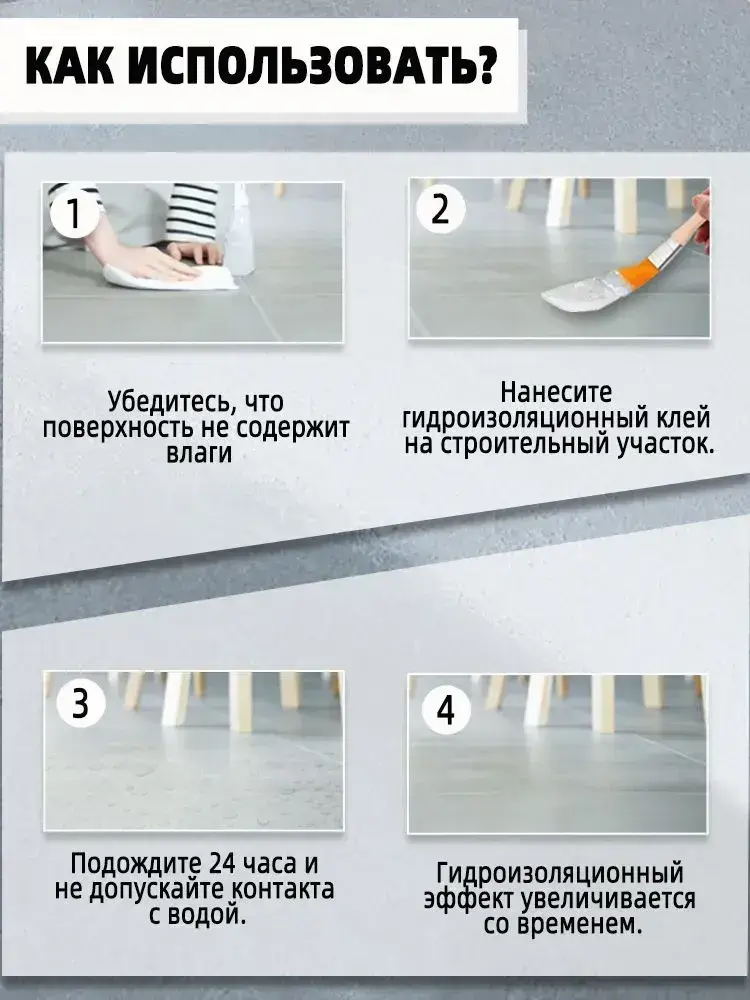 КАК ИСПОЛЬЗОВАТЬ?

1

Убедитесь, что поверхность не содержит влаги

2

Нанесите гидроизоляционный клей на строительный участок.

3

Подождите 24 часа и не допускайте контакта с водой.

4

Гидроизоляционный эффект увеличивается со временем.