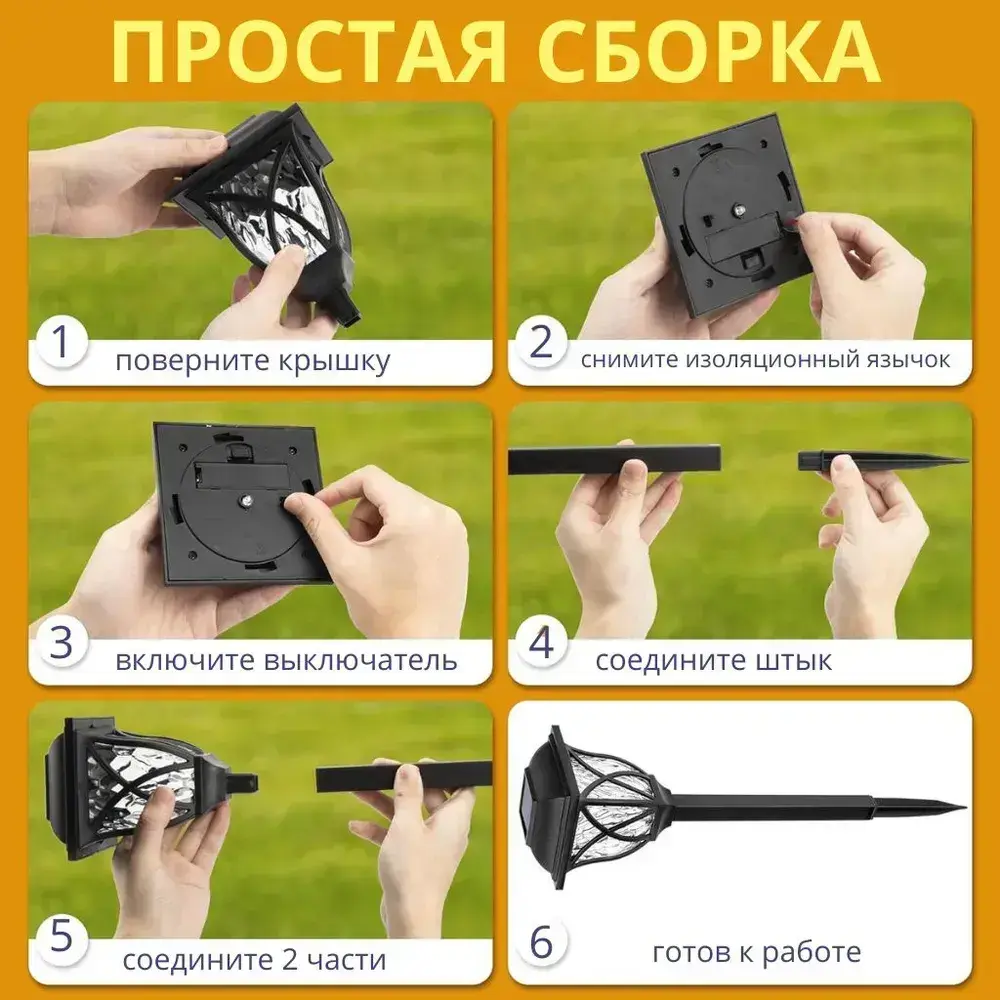 ПРОСТАЯ СБОРКА

1 поверните крышку

2 снимите изоляционный язычок

3 включите выключатель

4 соедините штык

5 соедините 2 части

6 готов к работе