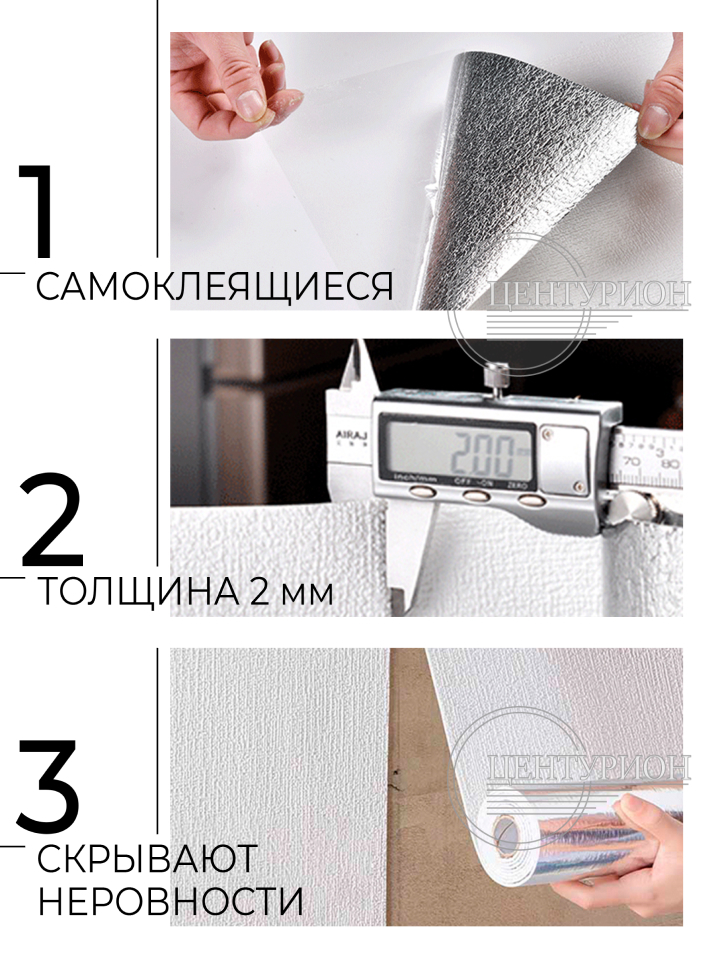 1
САМОКЛЕЯЩИЕСЯ

ЦЕНТУРИОН

AIRAJ
2.00
inch/mm OFF ON ZERO
70 80

2
ТОЛЩИНА 2 мм

3
СКРЫВАЮТ НЕРОВНОСТИ

ЦЕНТУРИОН