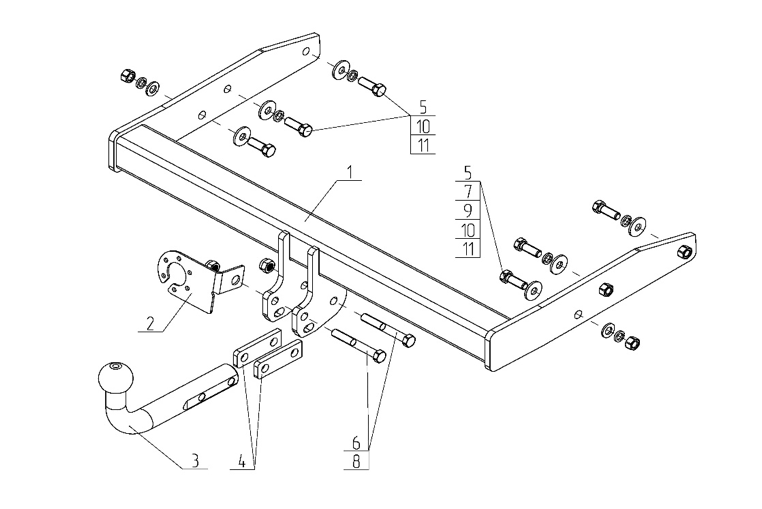 5
10
11
1
5
7
9
10
11
2
3
4
6
8