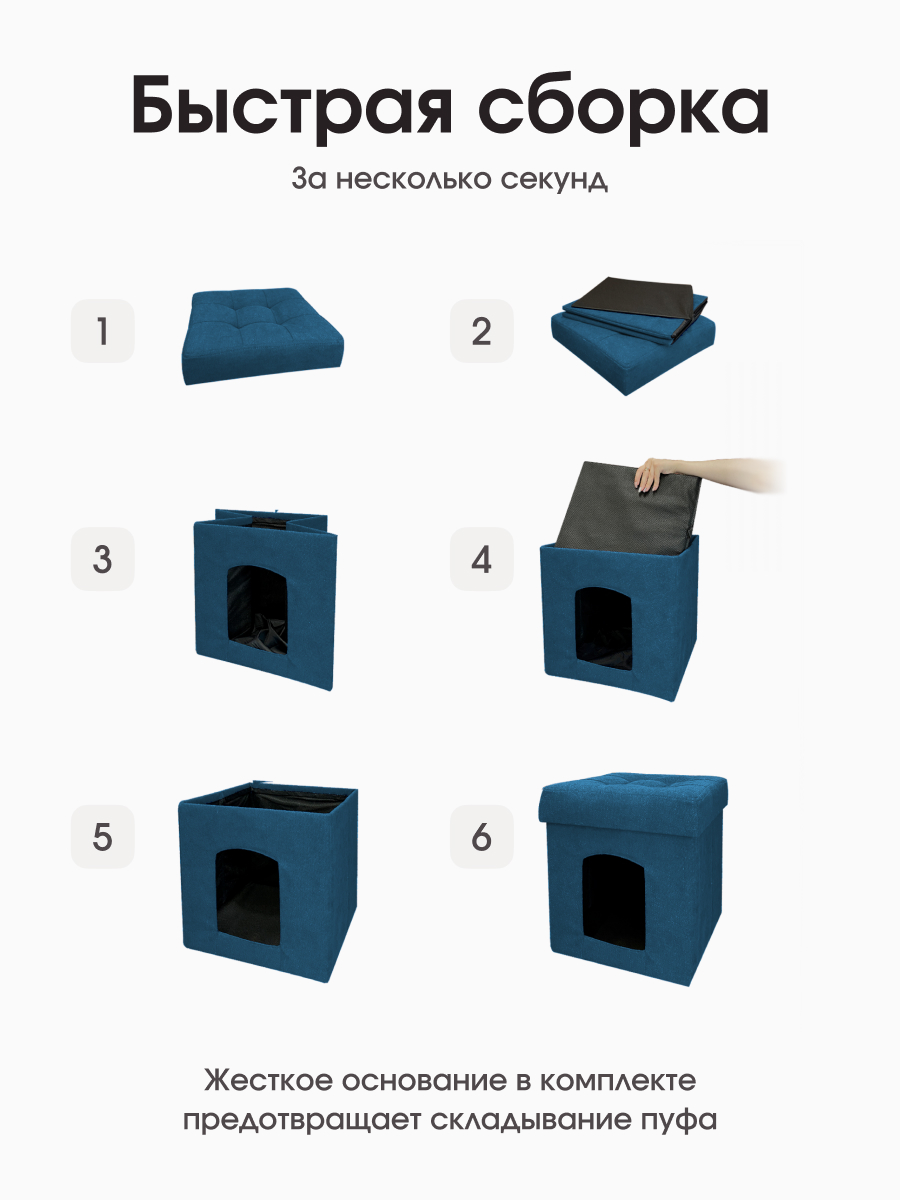 Быстрая сборка

За несколько секунд

1

2

3

4

5

6

Жесткое основание в комплекте предотвращает складывание пуфа