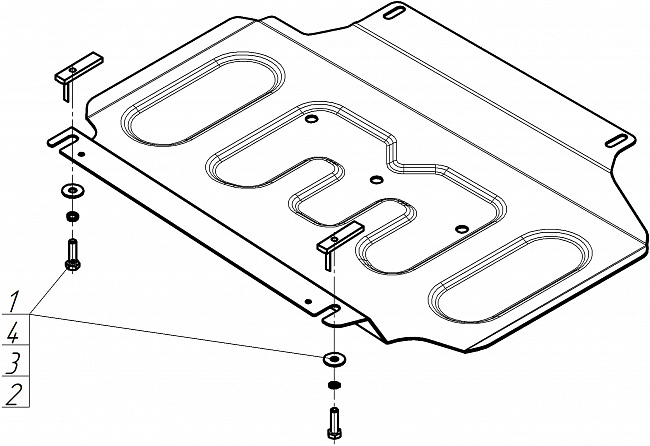 1
4
3
2