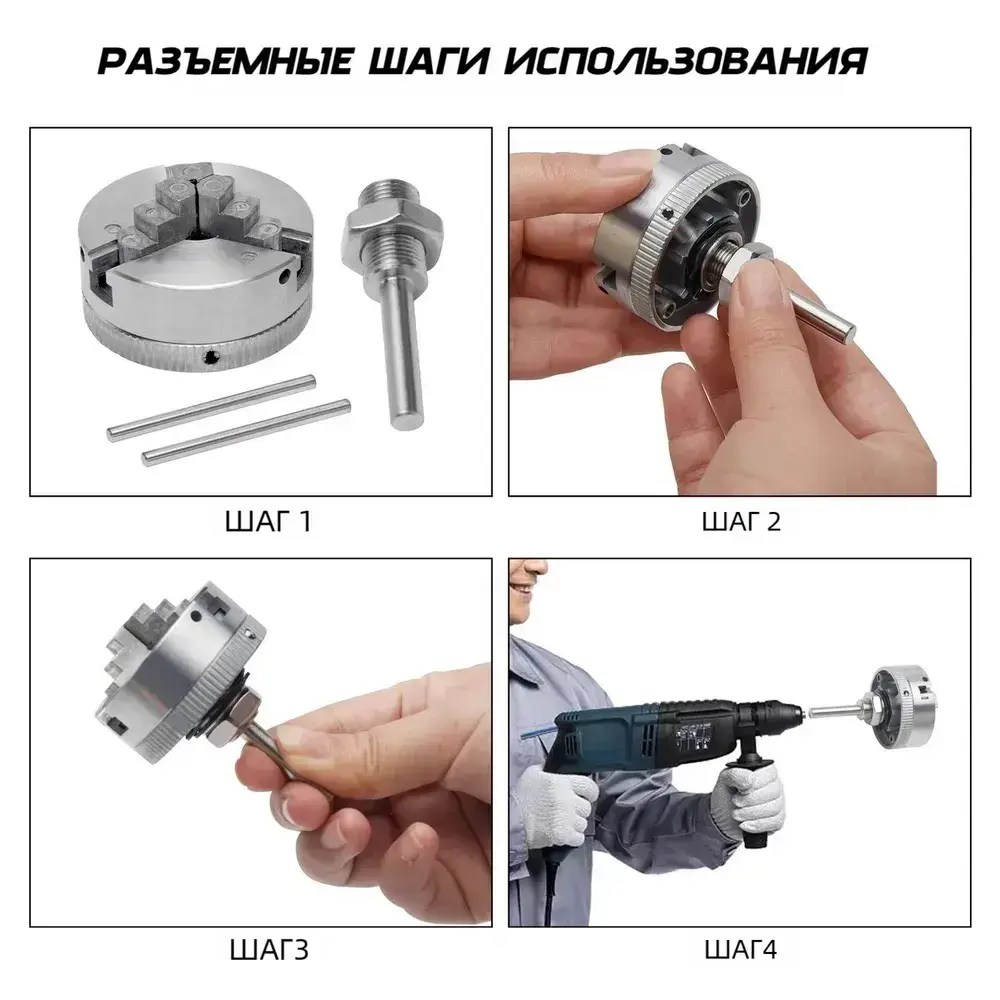 РАЗЪЕМНЫЕ ШАГИ ИСПОЛЬЗОВАНИЯ

ШАГ 1

ШАГ 2

ШАГ3

ШАГ4