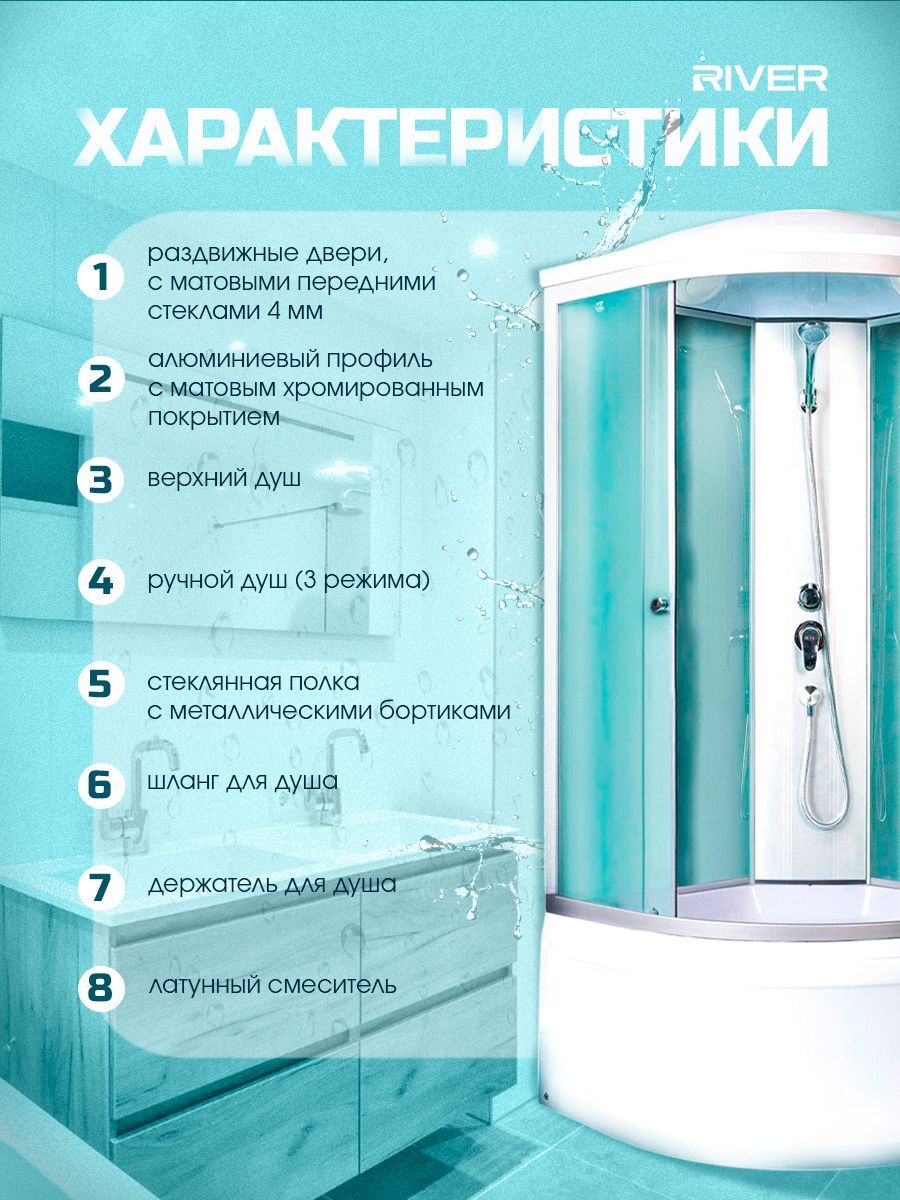 RIVER

ХАРАКТЕРИСТИКИ

1 раздвижные двери, с матовыми передними стеклами 4 мм

2 алюминиевый профиль с матовым хромированным покрытием

3 верхний душ

4 ручной душ (3 режима)

5 стеклянная полка с металлическими бортиками

6 шланг для душа

7 держатель для душа

8 латунный смеситель