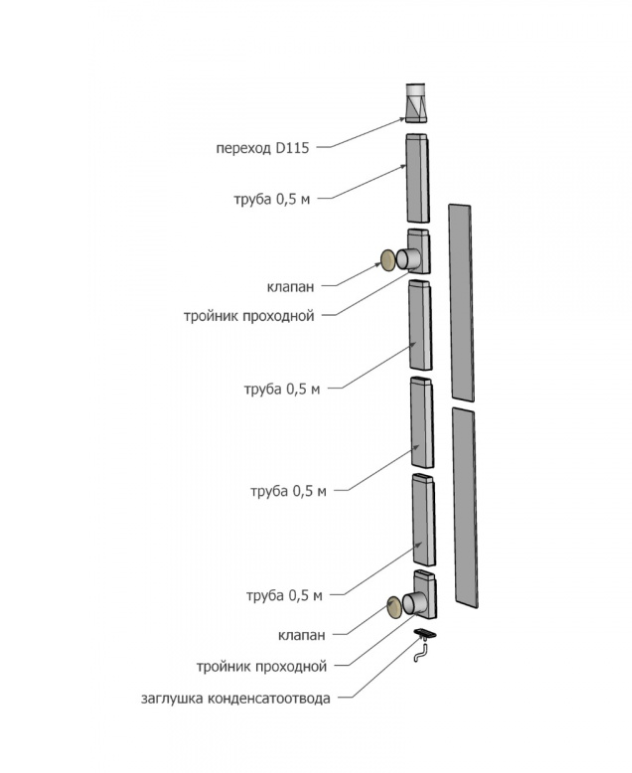 переход D115

труба 0,5 м

клапан

тройник проходной

труба 0,5 м

труба 0,5 м

труба 0,5 м

клапан

тройник проходной

заглушка конденсатоотвода