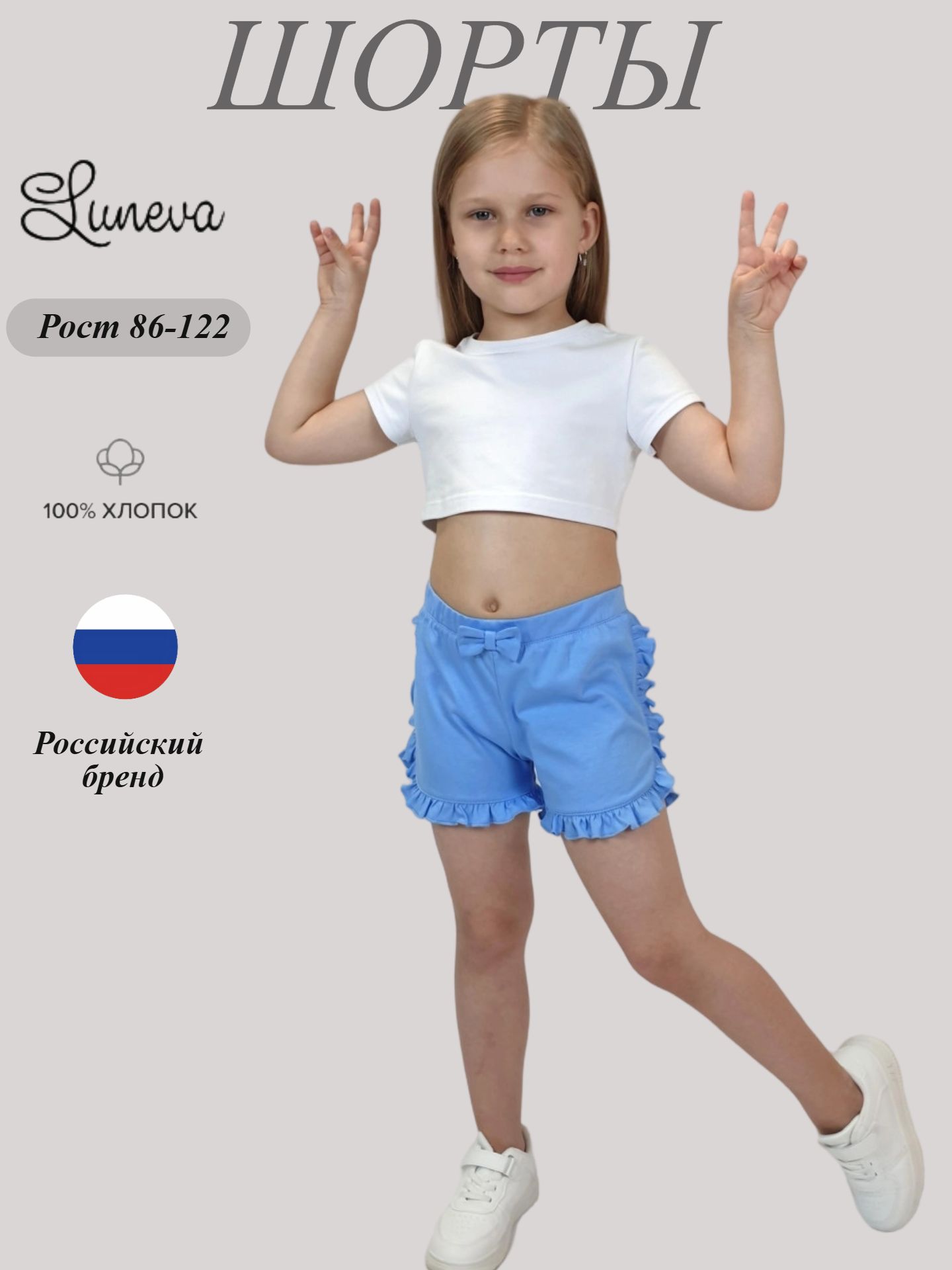 ШОРТЫ

Luneva

Рост 86-122

100% ХЛОПОК

Российский бренд