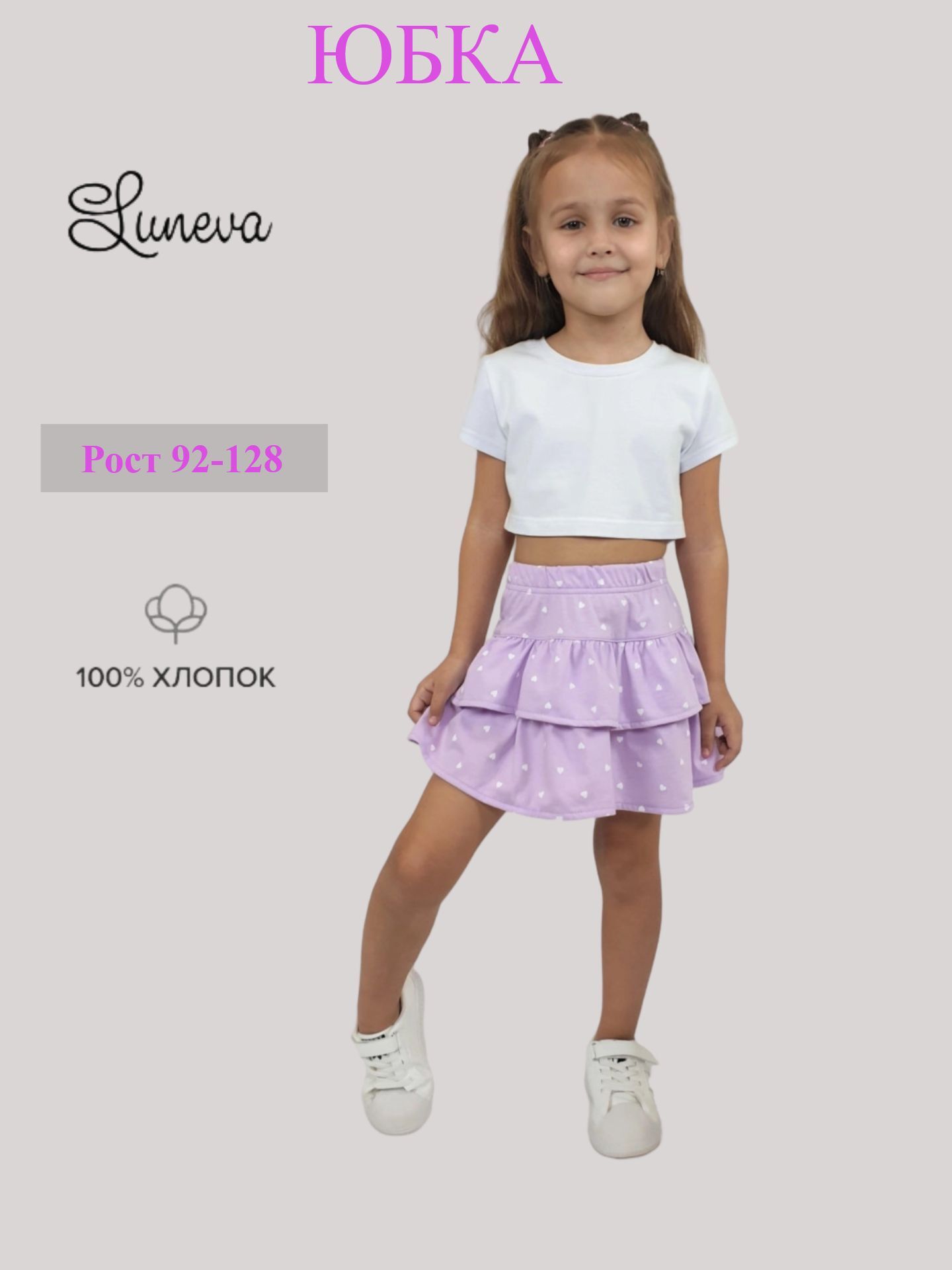 ЮБКА

Luneva

Рост 92-128

100% ХЛОПОК