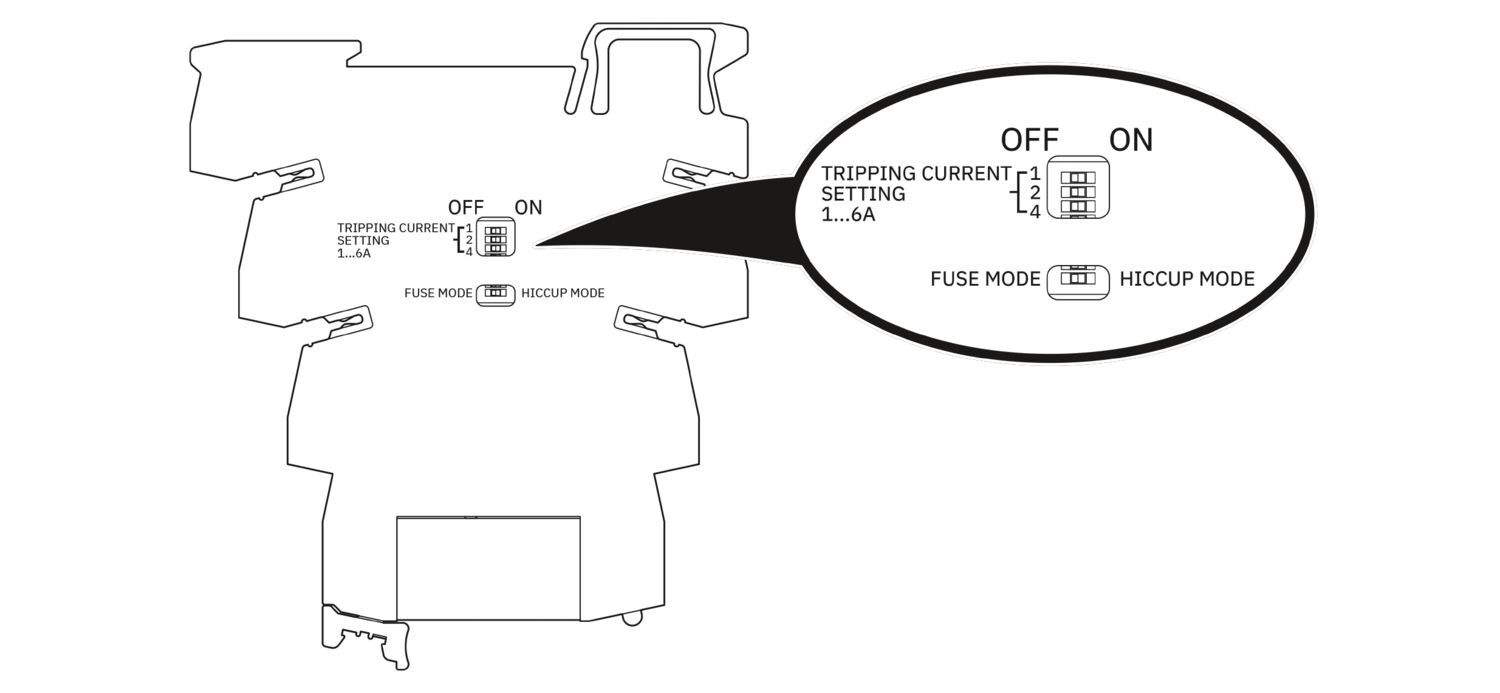 OFF ON
TRIPPING CURRENT SETTING 1...6A
1
2
4
FUSE MODE HICCUP MODE

OFF ON
TRIPPING CURRENT SETTING 1...6A
1
2
4
FUSE MODE HICCUP MODE