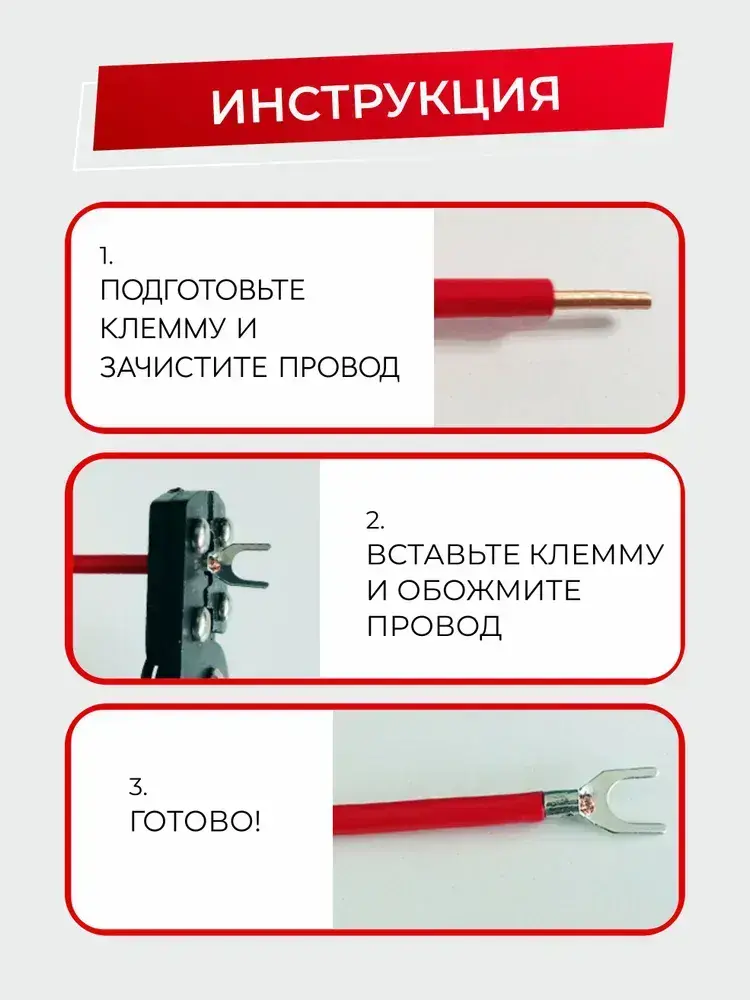 ИНСТРУКЦИЯ

1.
ПОДГОТОВЬТЕ КЛЕММУ И ЗАЧИСТИТЕ ПРОВОД

2.
ВСТАВЬТЕ КЛЕММУ И ОБОЖМИТЕ ПРОВОД

3.
ГОТОВО!