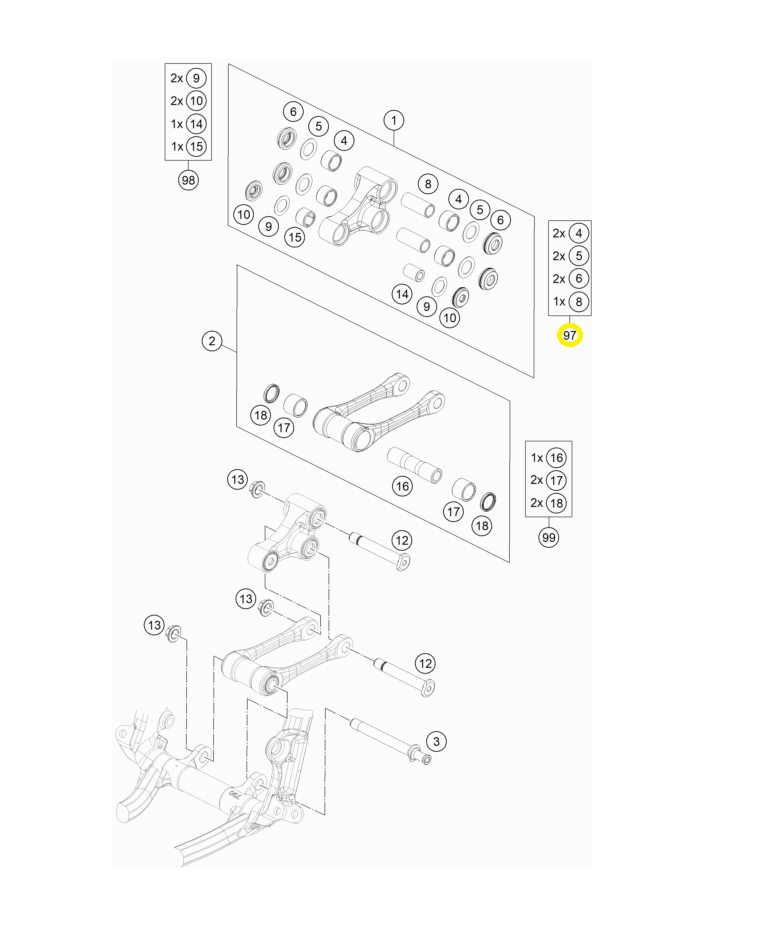 2x 9
2x 10
1x 14
1x 15
98

6
5
4
1
10
9
15
8
4
5
6
14
9
10

2x 4
2x 5
2x 6
1x 8
97

2
18
17
16
17
18

1x 16
2x 17
2x 18
99

13
12
13
13
12
3