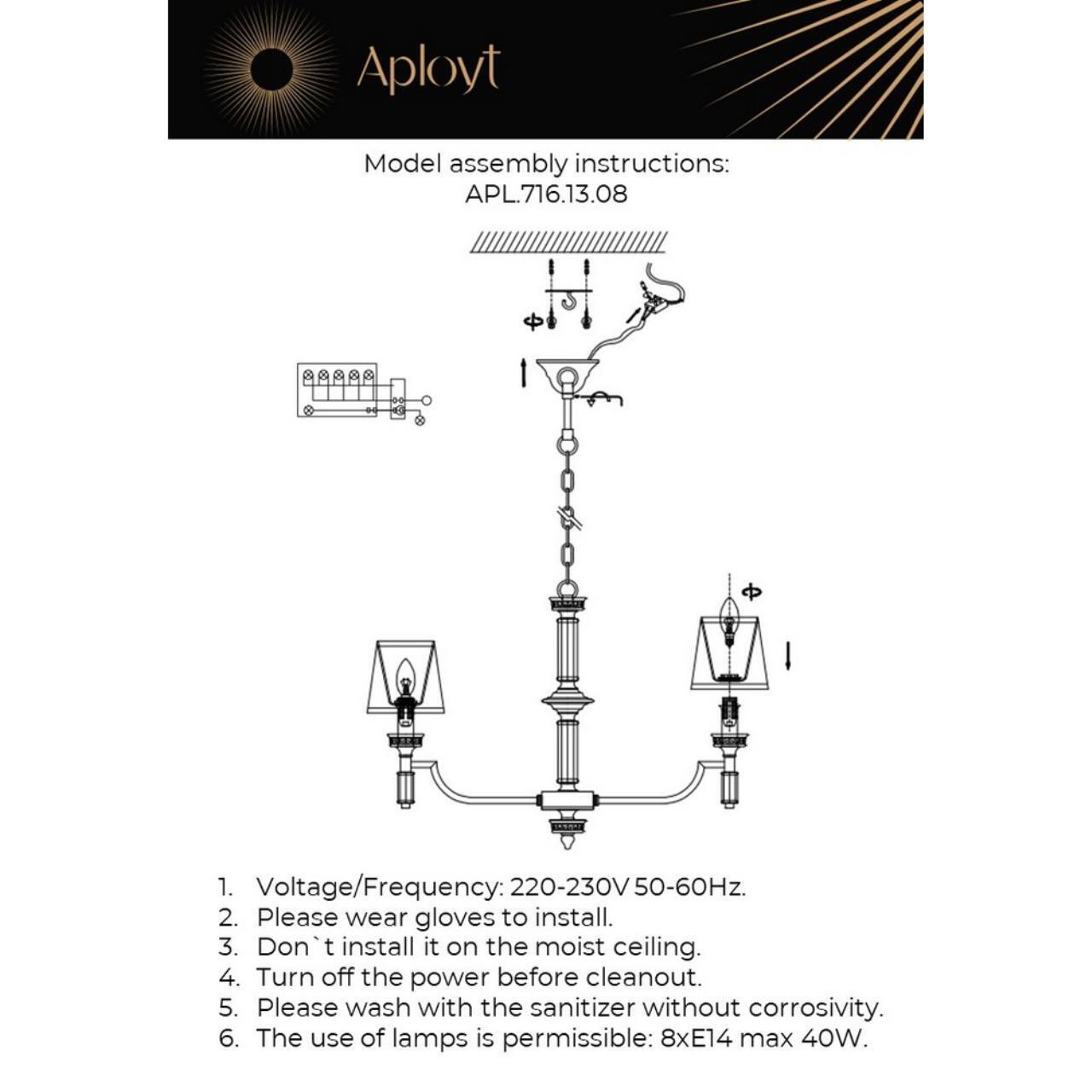 Aployt

Model assembly instructions:
APL.716.13.08

1. Voltage/Frequency: 220-230V 50-60Hz.
2. Please wear gloves to install.
3. Don`t install it on the moist ceiling.
4. Turn off the power before cleanout.
5. Please wash with the sanitizer without corrosivity.
6. The use of lamps is permissible: 8xE14 max 40W.