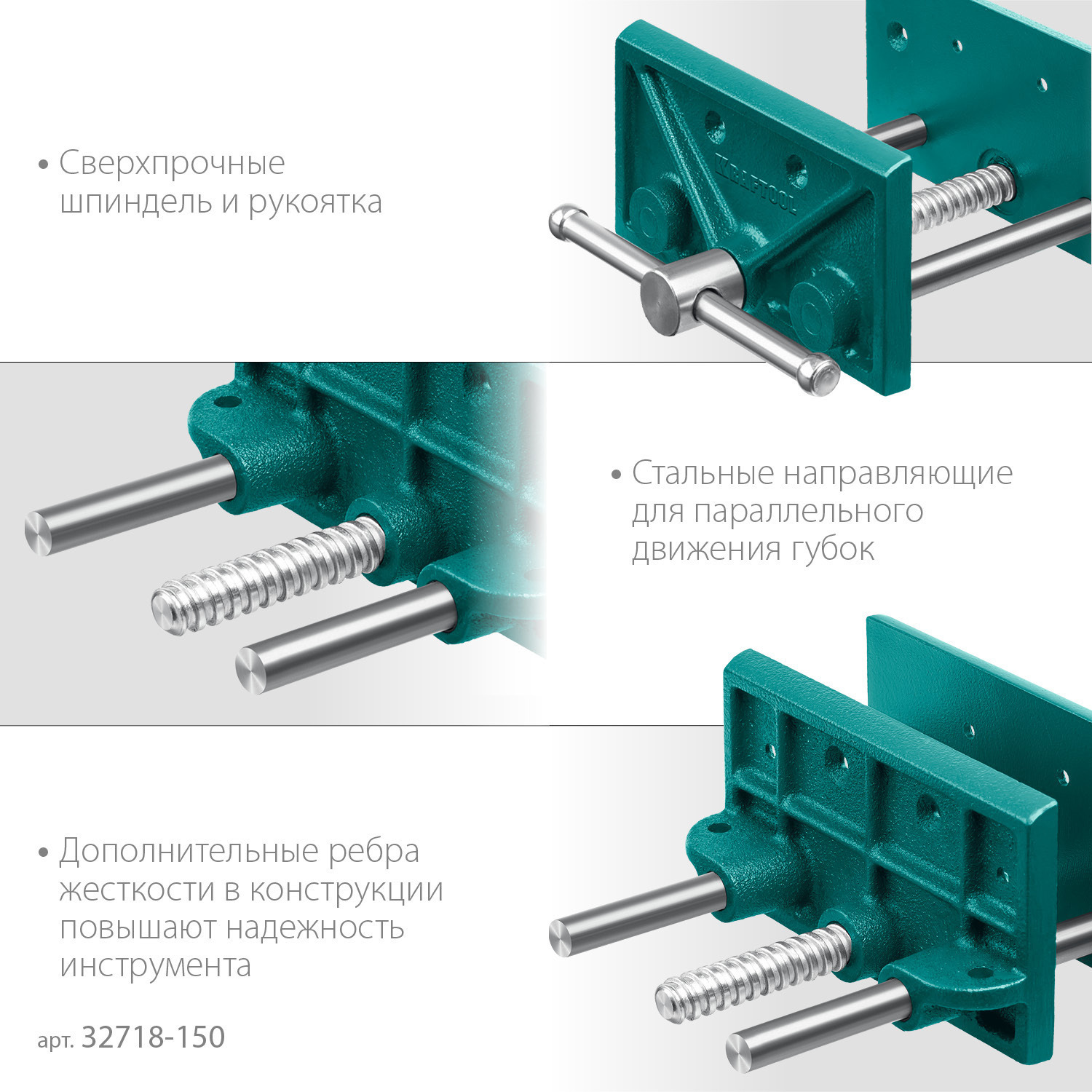 • Сверхпрочные шпиндель и рукоятка

KRAFTOOL

• Стальные направляющие для параллельного движения губок

• Дополнительные ребра жесткости в конструкции повышают надежность инструмента

арт. 32718-150