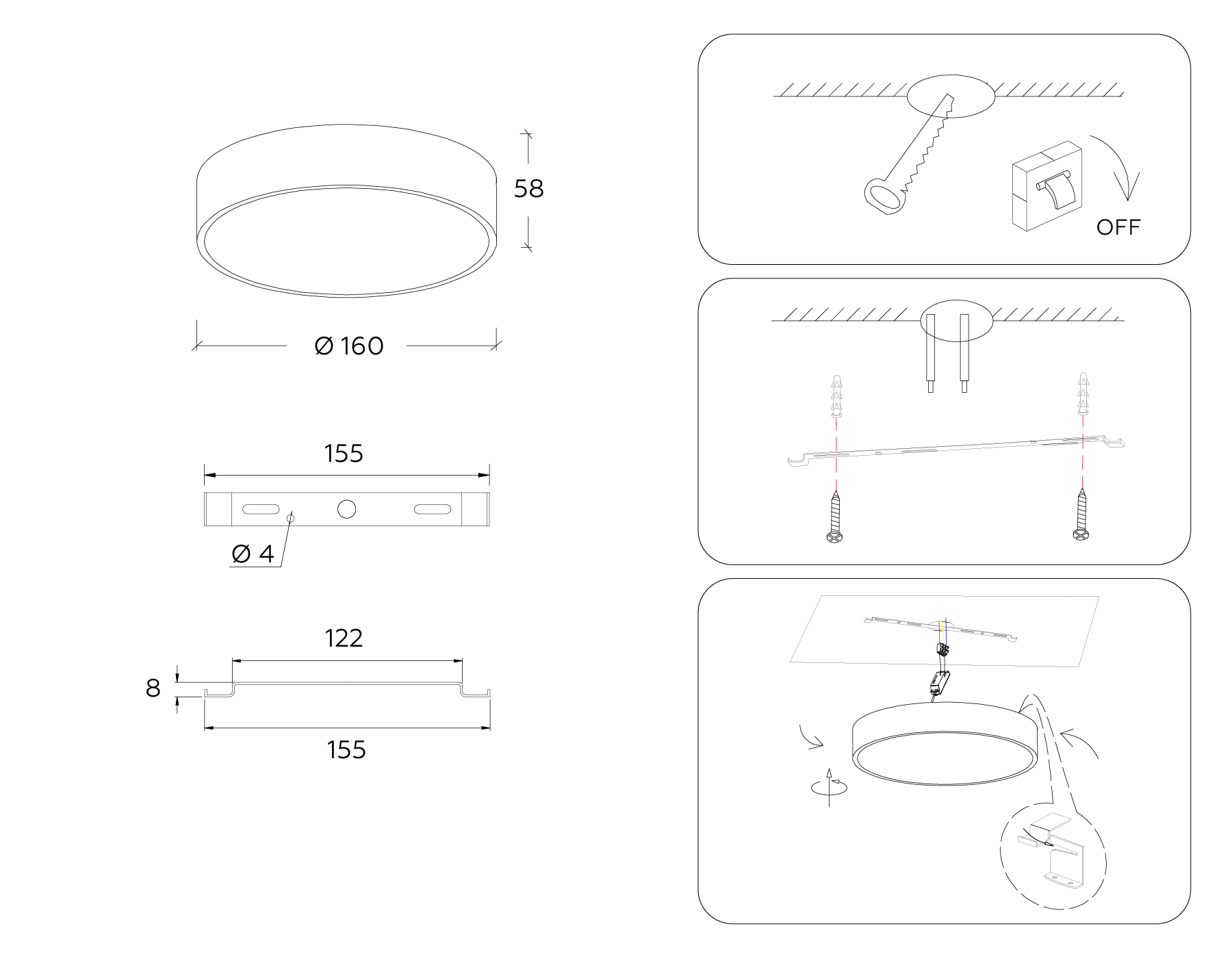 58

Ø 160

155

Ø 4

122

8

155

OFF