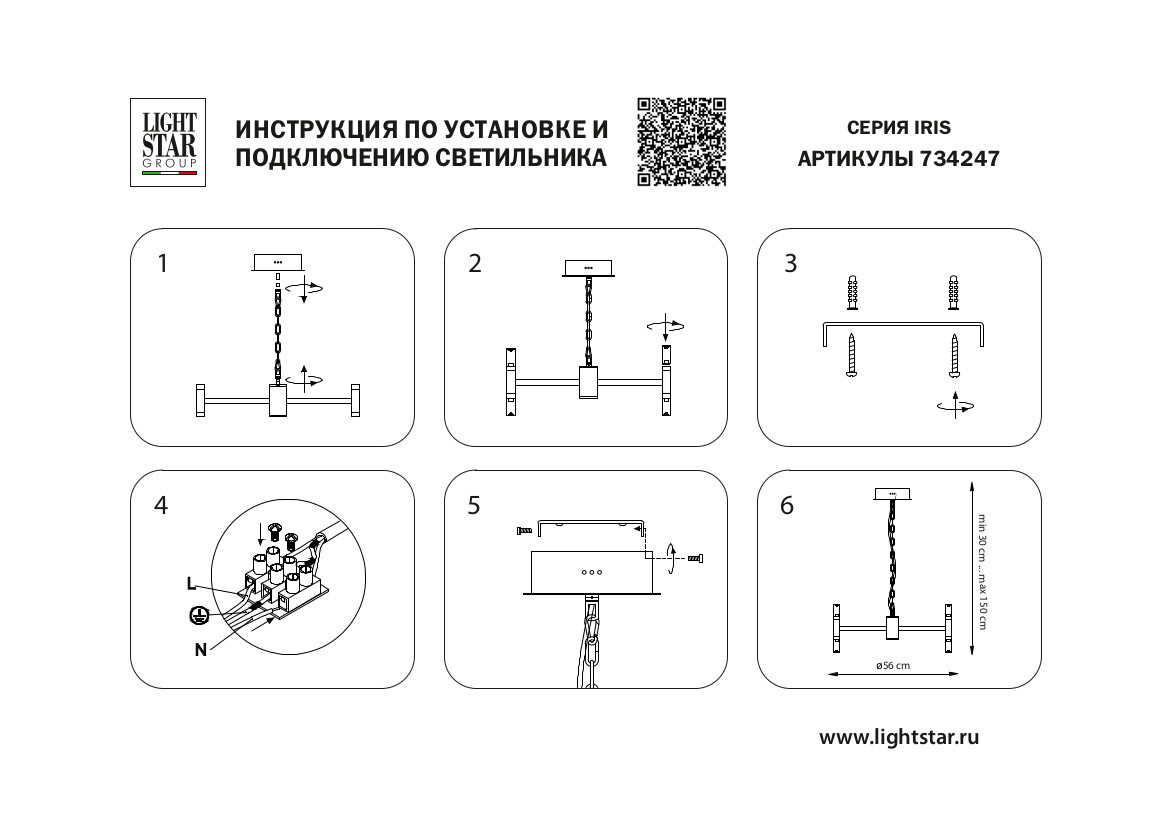 LIGHT STAR GROUP

ИНСТРУКЦИЯ ПО УСТАНОВКЕ И ПОДКЛЮЧЕНИЮ СВЕТИЛЬНИКА

СЕРИЯ IRIS
АРТИКУЛЫ 734247

1

2

3

4

L

N

5

6

min 30 cm ... max 150 cm

ø56 cm

www.lightstar.ru