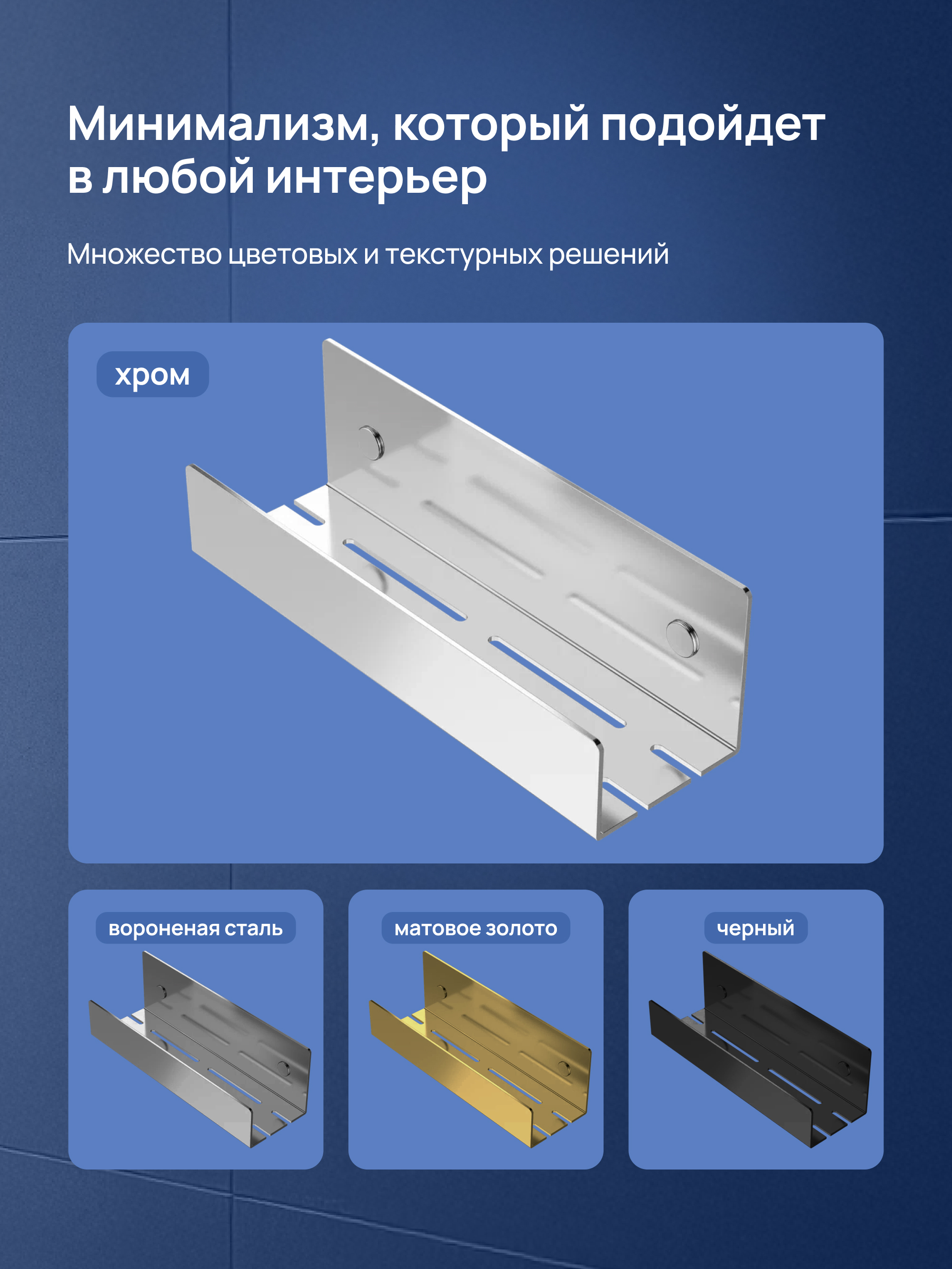 Минимализм, который подойдет в любой интерьер

Множество цветовых и текстурных решений

хром

вороненая сталь

матовое золото

черный