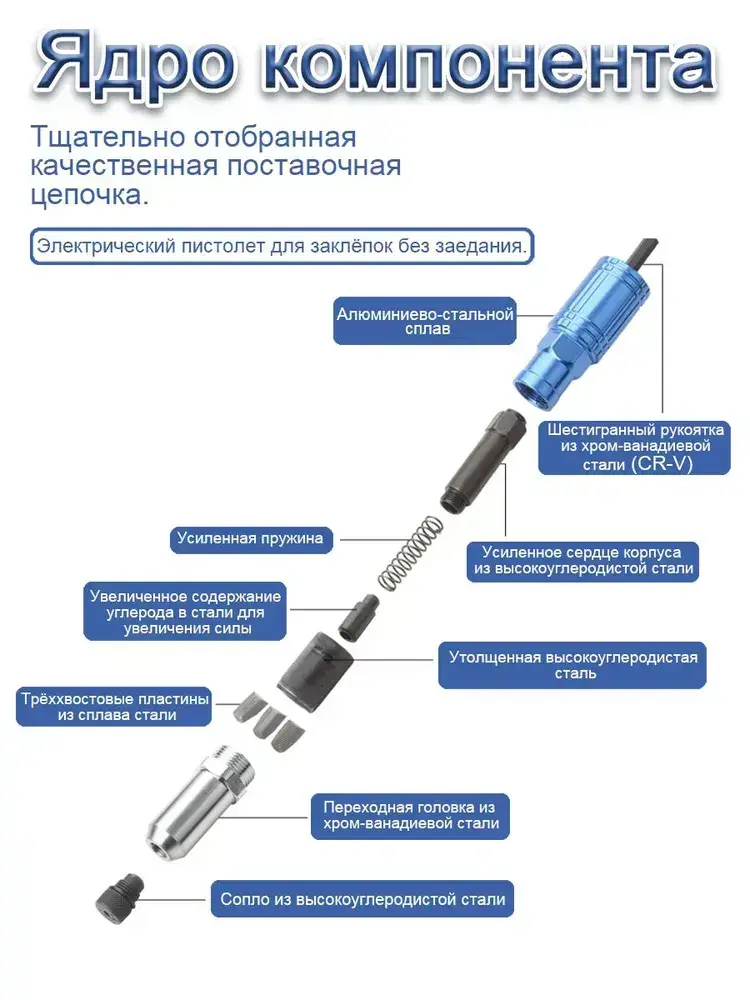 Ядро компонента

Тщательно отобранная качественная поставочная цепочка.

Электрический пистолет для заклёпок без заедания.

Алюминиево-стальной сплав

Шестигранный рукоятка из хром-ванадиевой стали (CR-V)

Усиленная пружина

Усиленное сердце корпуса из высокоуглеродистой стали

Увеличенное содержание углерода в стали для увеличения силы

Утолщенная высокоуглеродистая сталь

Трёххвостовые пластины из сплава стали

Переходная головка из хром-ванадиевой стали

Сопло из высокоуглеродистой стали