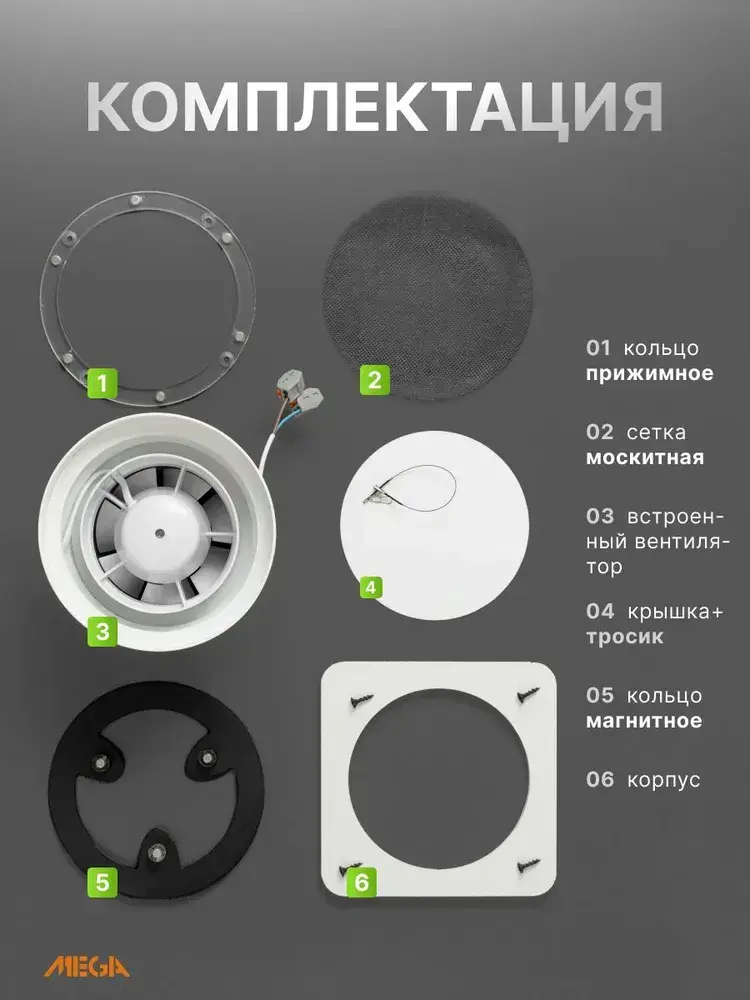 КОМПЛЕКТАЦИЯ

1

2

3

4

5

6

01 кольцо прижимное

02 сетка москитная

03 встроенный вентилятор

04 крышка+ тросик

05 кольцо магнитное

06 корпус

MEGA