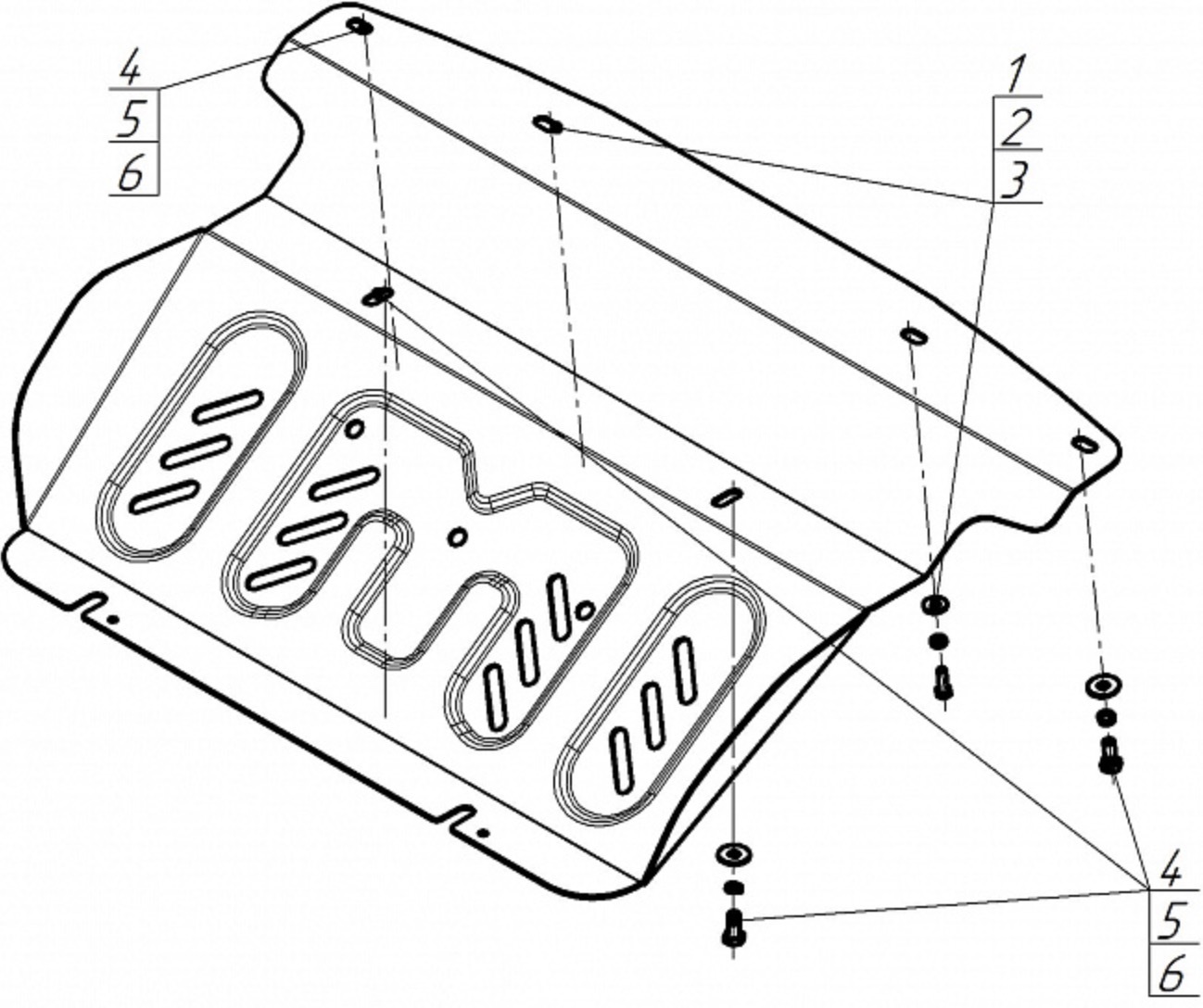 4
5
6

1
2
3

4
5
6