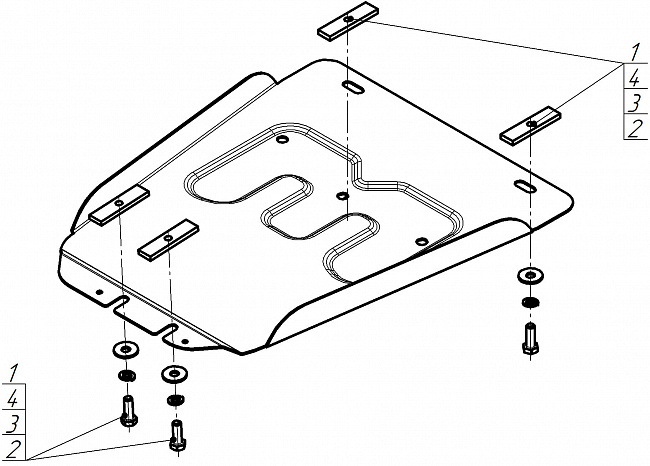 1
4
3
2

1
4
3
2