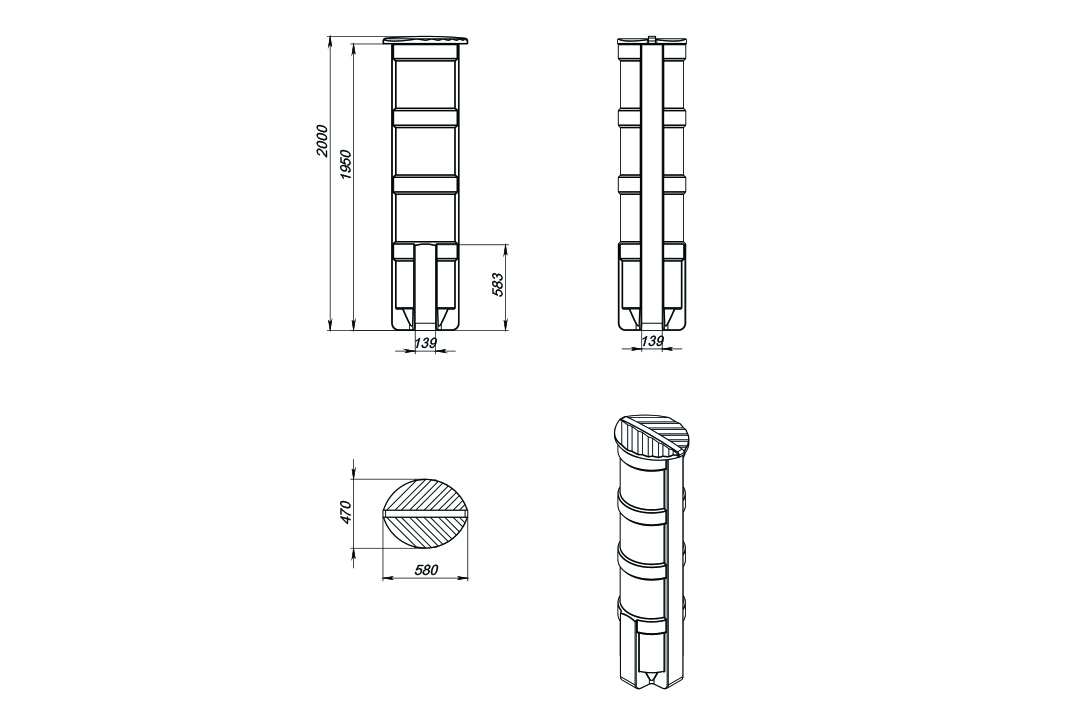 2000
1950
583
139
139
470
580