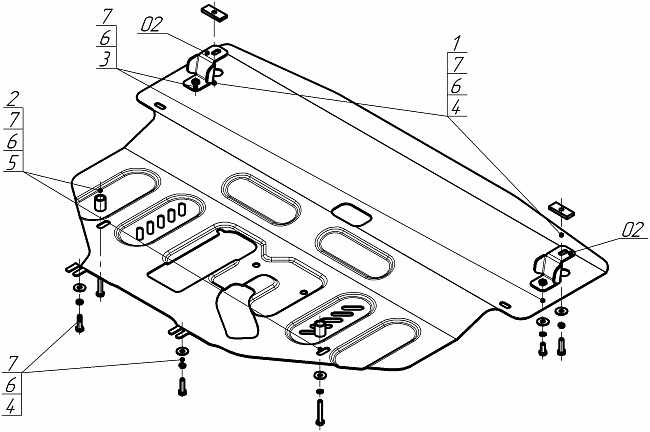 7
6
3

02

1
7
6
4

2
7
6
5

02

7
6
4