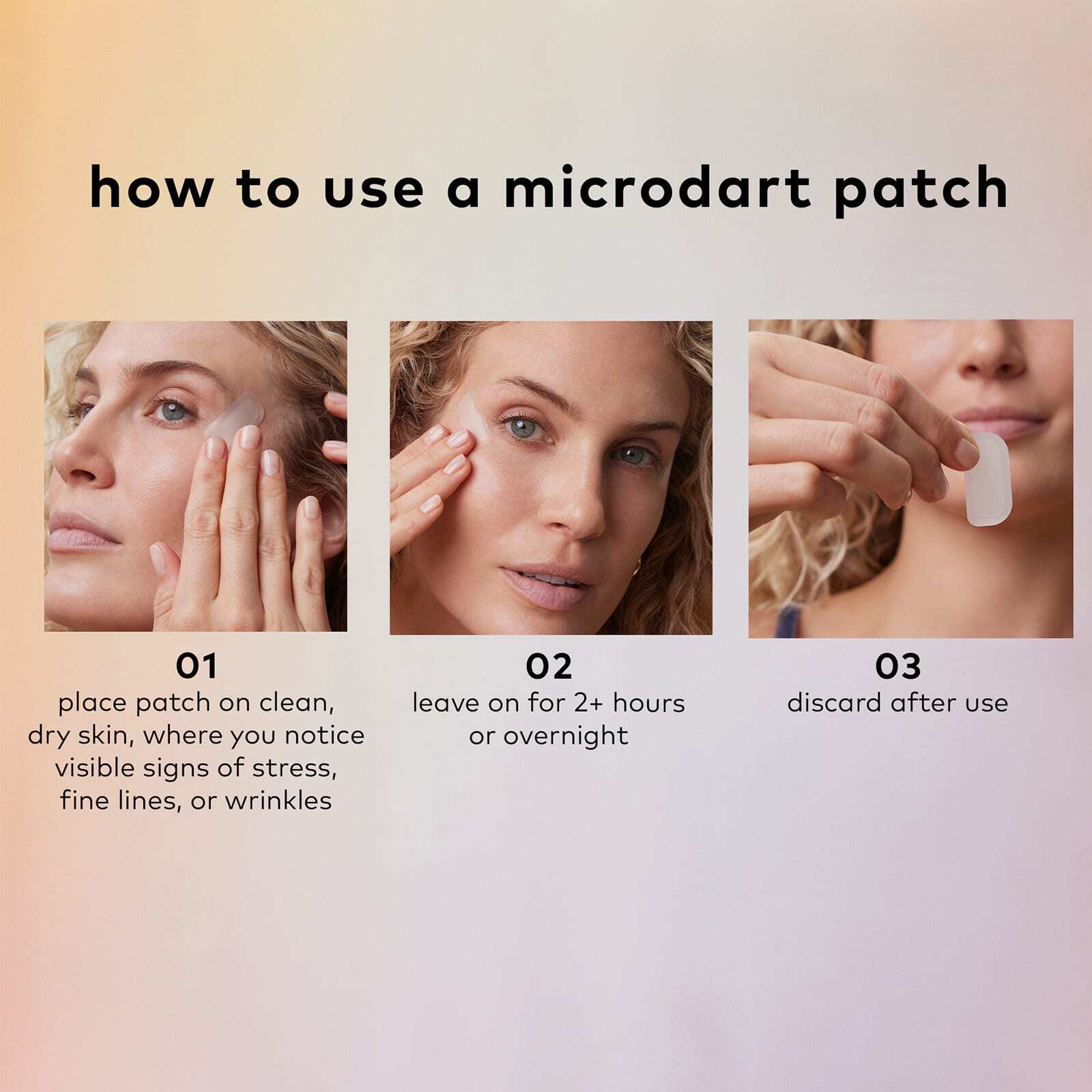 how to use a microdart patch

01
place patch on clean, dry skin, where you notice visible signs of stress, fine lines, or wrinkles

02
leave on for 2+ hours or overnight

03
discard after use