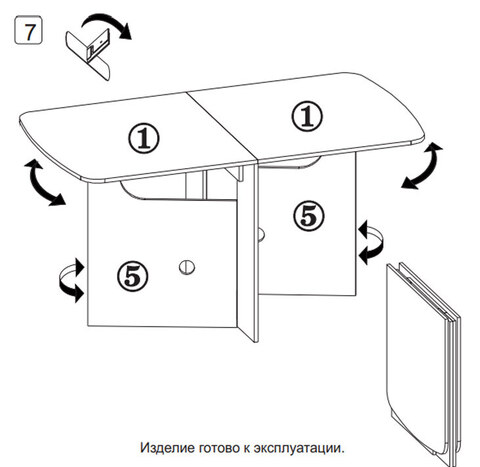 7

①

①

⑤

⑤

Изделие готово к эксплуатации.