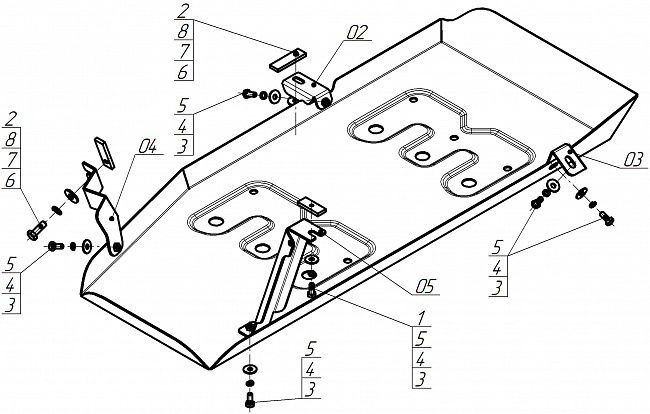 2
8
7
6

02

5
4
3

2
8
7
6

04

5
4
3

03

5
4
3

05

1
5
4
3

5
4
3