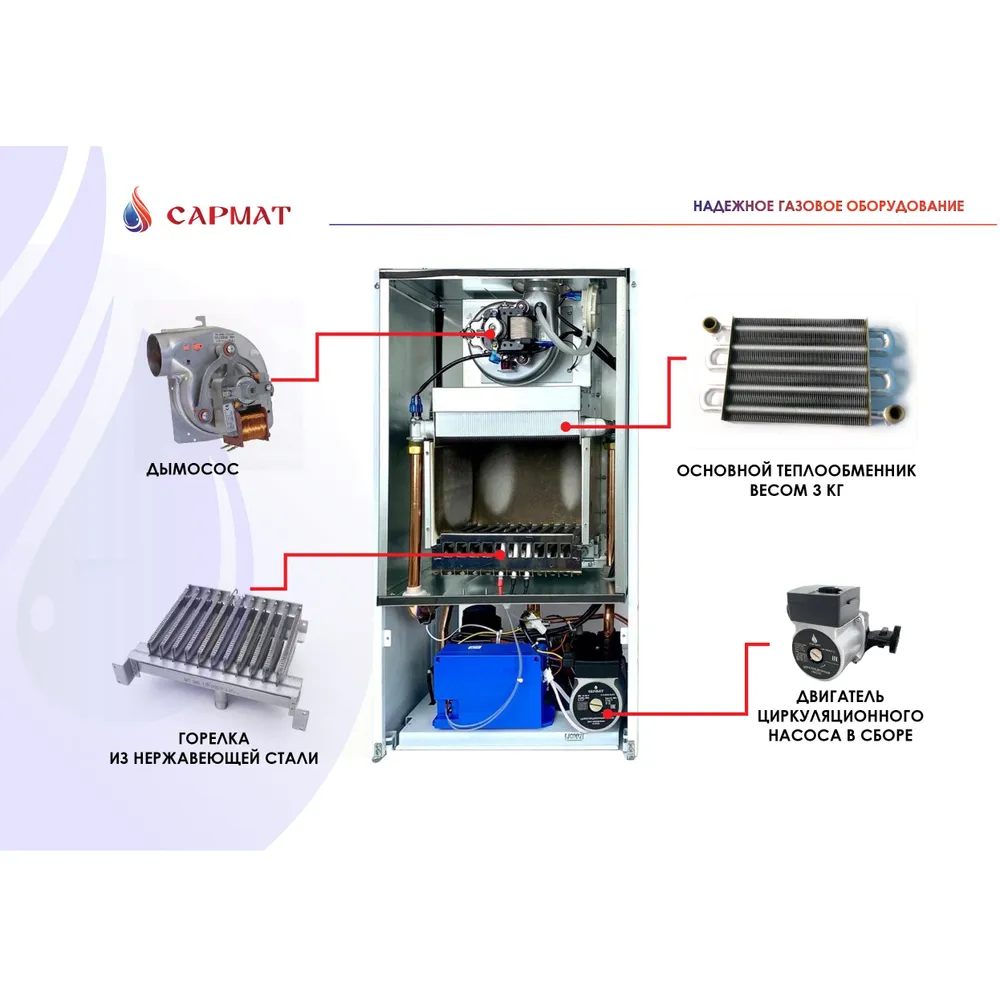 САРМАТ

НАДЕЖНОЕ ГАЗОВОЕ ОБОРУДОВАНИЕ

ДЫМОСОС

ОСНОВНОЙ ТЕПЛООБМЕННИК ВЕСОМ 3 КГ

ГОРЕЛКА ИЗ НЕРЖАВЕЮЩЕЙ СТАЛИ

ДВИГАТЕЛЬ ЦИРКУЛЯЦИОННОГО НАСОСА В СБОРЕ