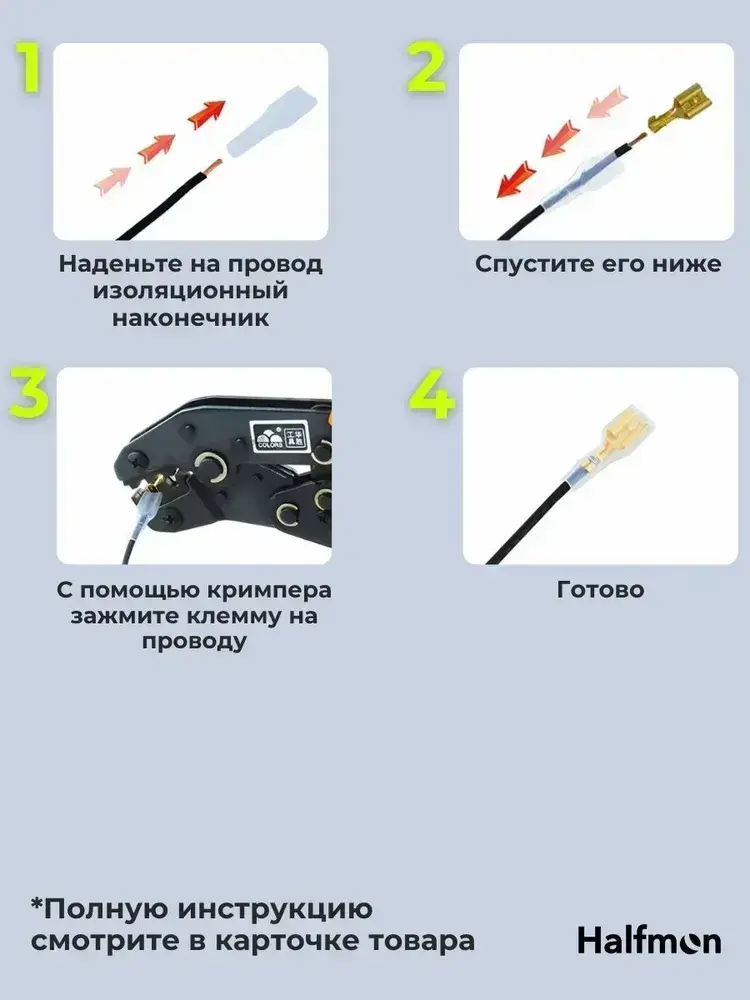 1

Наденьте на провод изоляционный наконечник

2

Спустите его ниже

3

COLORS

С помощью кримпера зажмите клемму на проводу

4

Готово

*Полную инструкцию смотрите в карточке товара

Halfmon